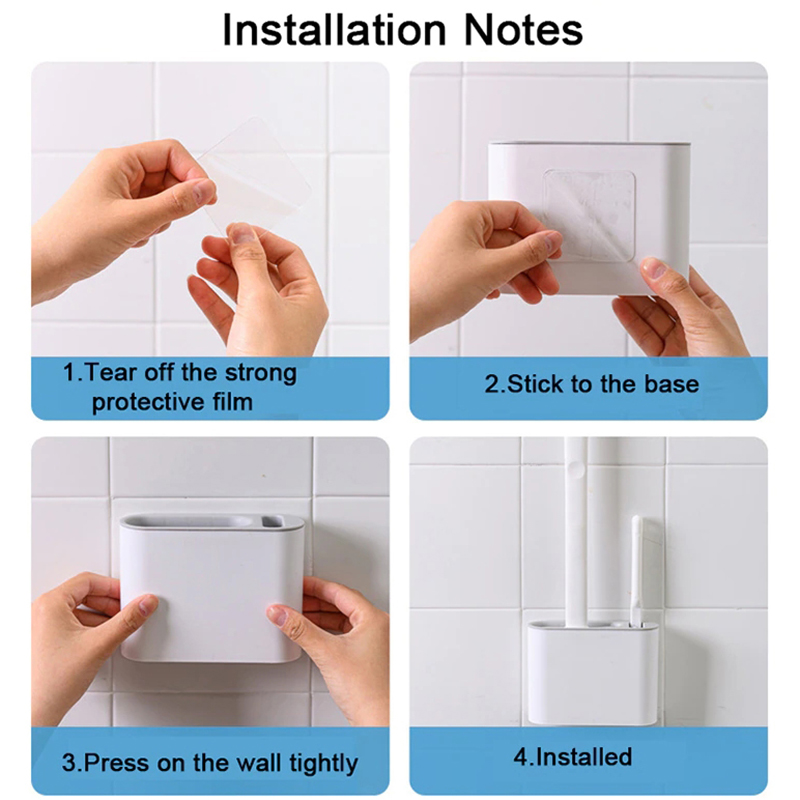 Installation Notes

1.Tear off the strong protective film

2.Stick to the base

3.Press on the wall tightly

4.Installed