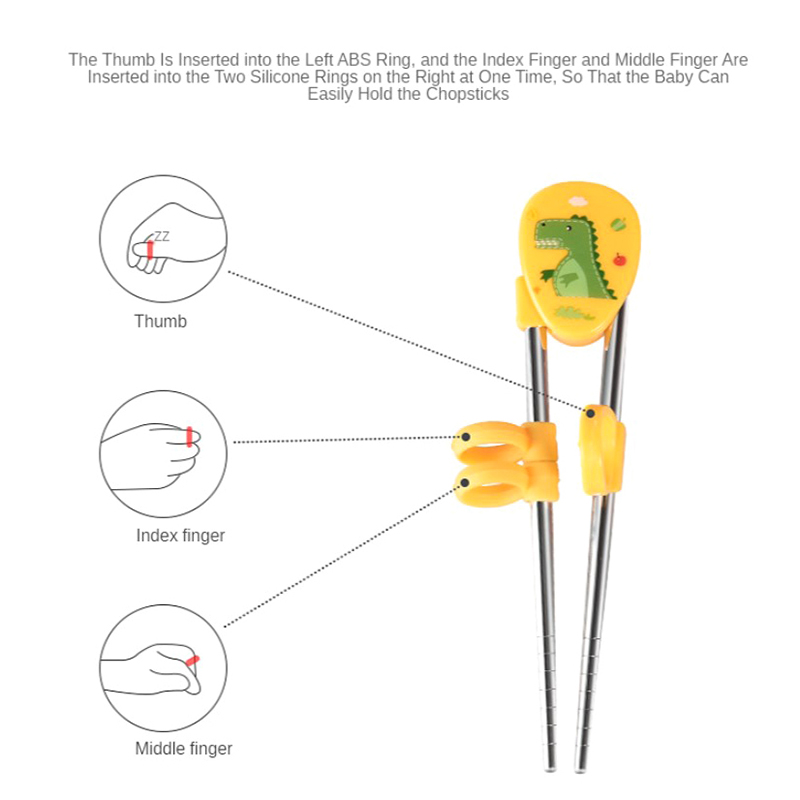 The Thumb Is Inserted into the Left ABS Ring, and the Index Finger and Middle Finger Are Inserted into the Two Silicone Rings on the Right at One Time, So That the Baby Can Easily Hold the Chopsticks

ZZ

Thumb

Index finger

Middle finger