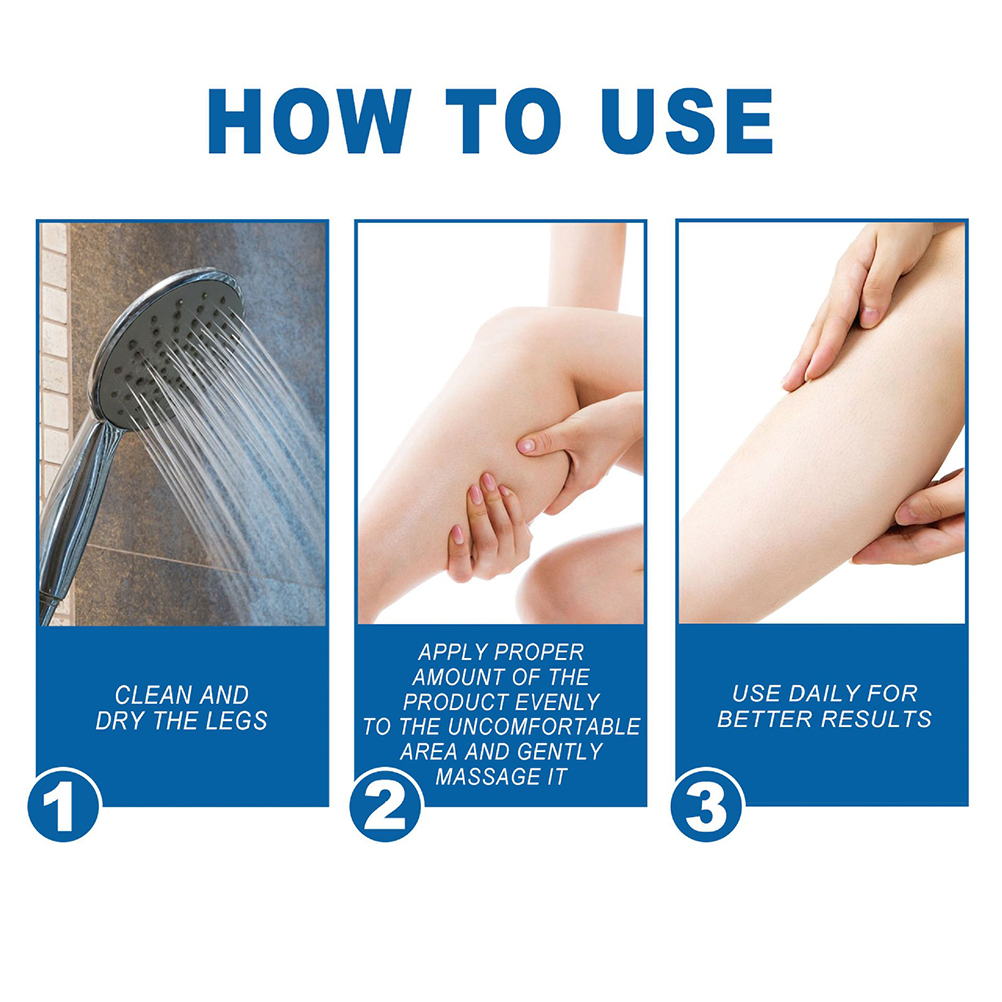 HOW TO USE

CLEAN AND DRY THE LEGS

1

APPLY PROPER AMOUNT OF THE PRODUCT EVENLY TO THE UNCOMFORTABLE AREA AND GENTLY MASSAGE IT

2

USE DAILY FOR BETTER RESULTS

3