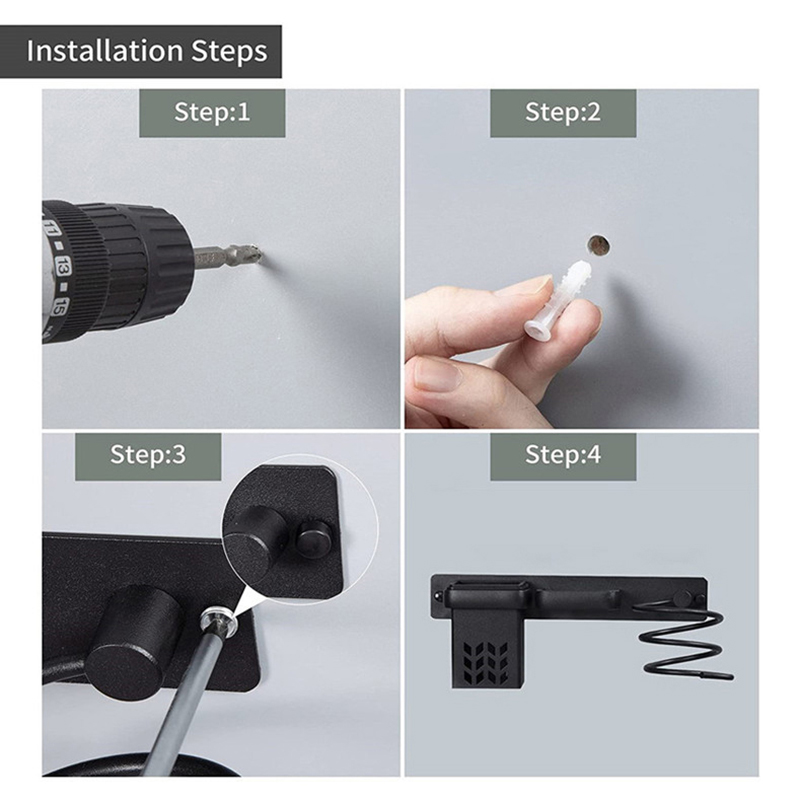 Installation Steps

Step:1

11
13
15

Step:2

Step:3

Step:4