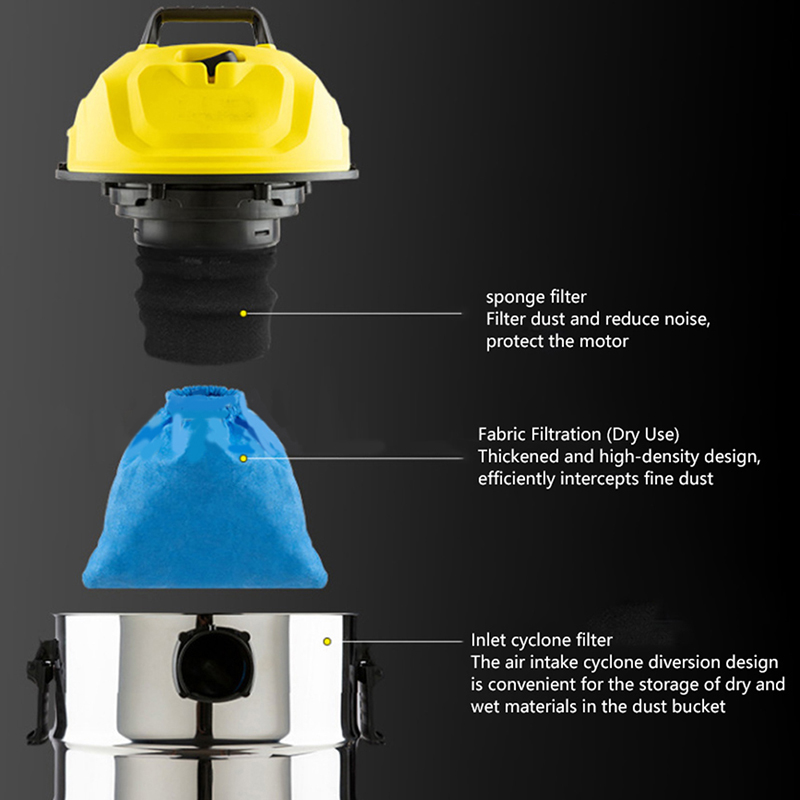 sponge filter
Filter dust and reduce noise, protect the motor

Fabric Filtration (Dry Use)
Thickened and high-density design, efficiently intercepts fine dust

Inlet cyclone filter
The air intake cyclone diversion design is convenient for the storage of dry and wet materials in the dust bucket