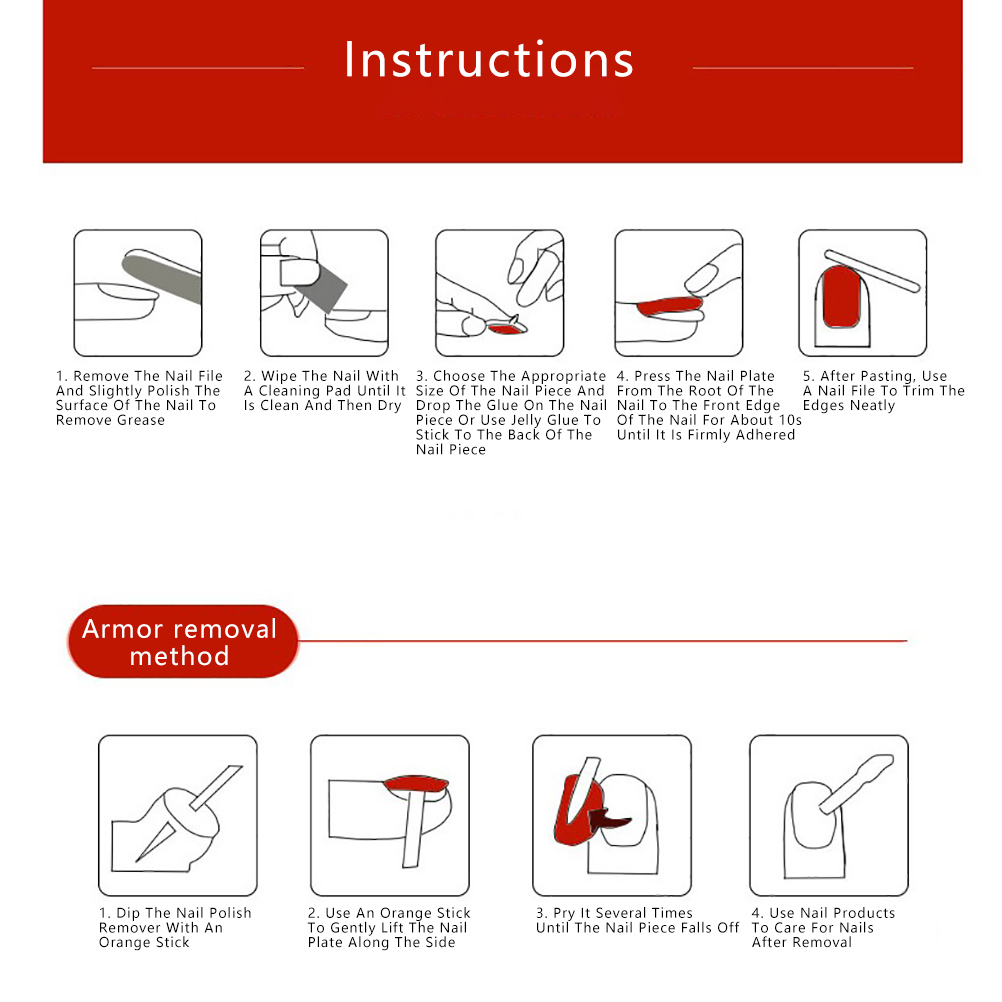 Instructions

1. Remove The Nail File And Slightly Polish The Surface Of The Nail To Remove Grease

2. Wipe The Nail With A Cleaning Pad Until It Is Clean And Then Dry

3. Choose The Appropriate Size Of The Nail Piece And Drop The Glue On The Nail Piece Or Use Jelly Glue To Stick To The Back Of The Nail Piece

4. Press The Nail Plate From The Root Of The Nail To The Front Edge Of The Nail For About 10s Until It Is Firmly Adhered

5. After Pasting, Use A Nail File To Trim The Edges Neatly

Armor removal method

1. Dip The Nail Polish Remover With An Orange Stick

2. Use An Orange Stick To Gently Lift The Nail Plate Along The Side

3. Pry It Several Times Until The Nail Piece Falls Off

4. Use Nail Products To Care For Nails After Removal