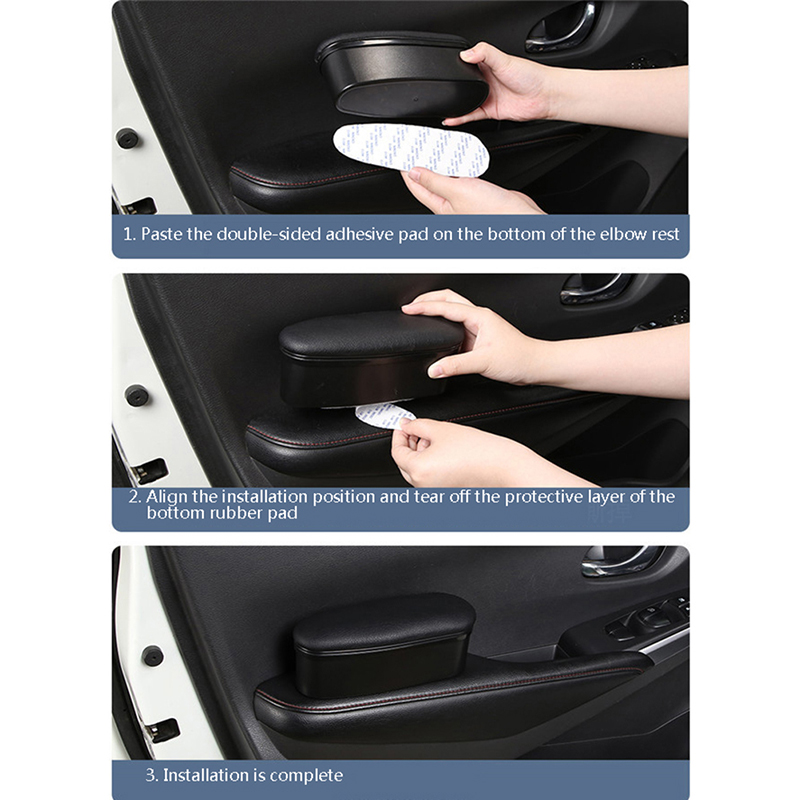 1. Paste the double-sided adhesive pad on the bottom of the elbow rest

2. Align the installation position and tear off the protective layer of the bottom rubber pad

3. Installation is complete