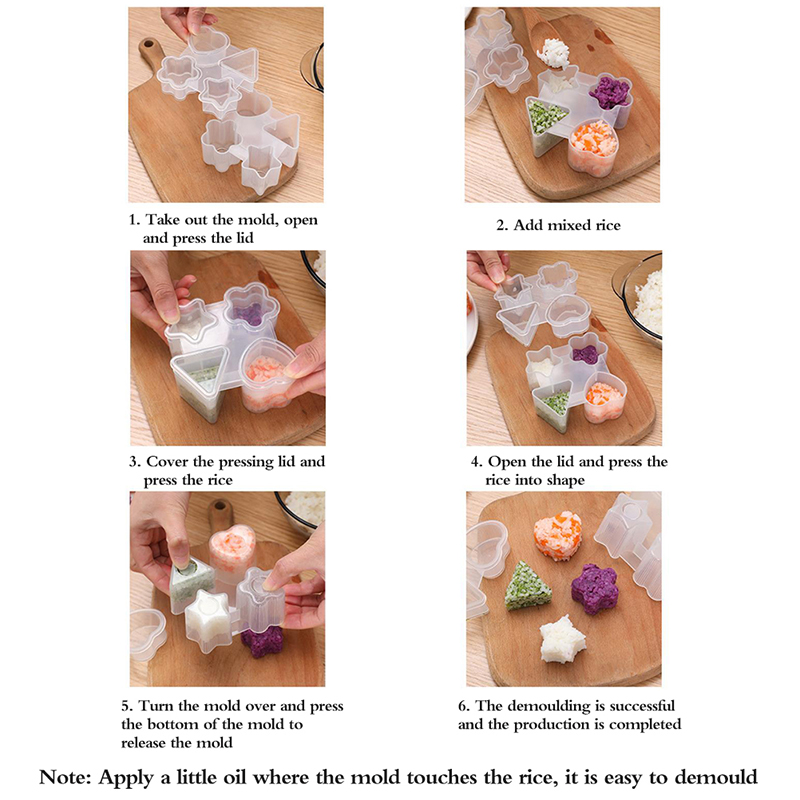 1. Take out the mold, open and press the lid

2. Add mixed rice

3. Cover the pressing lid and press the rice

4. Open the lid and press the rice into shape

5. Turn the mold over and press the bottom of the mold to release the mold

6. The demoulding is successful and the production is completed

Note: Apply a little oil where the mold touches the rice, it is easy to demould