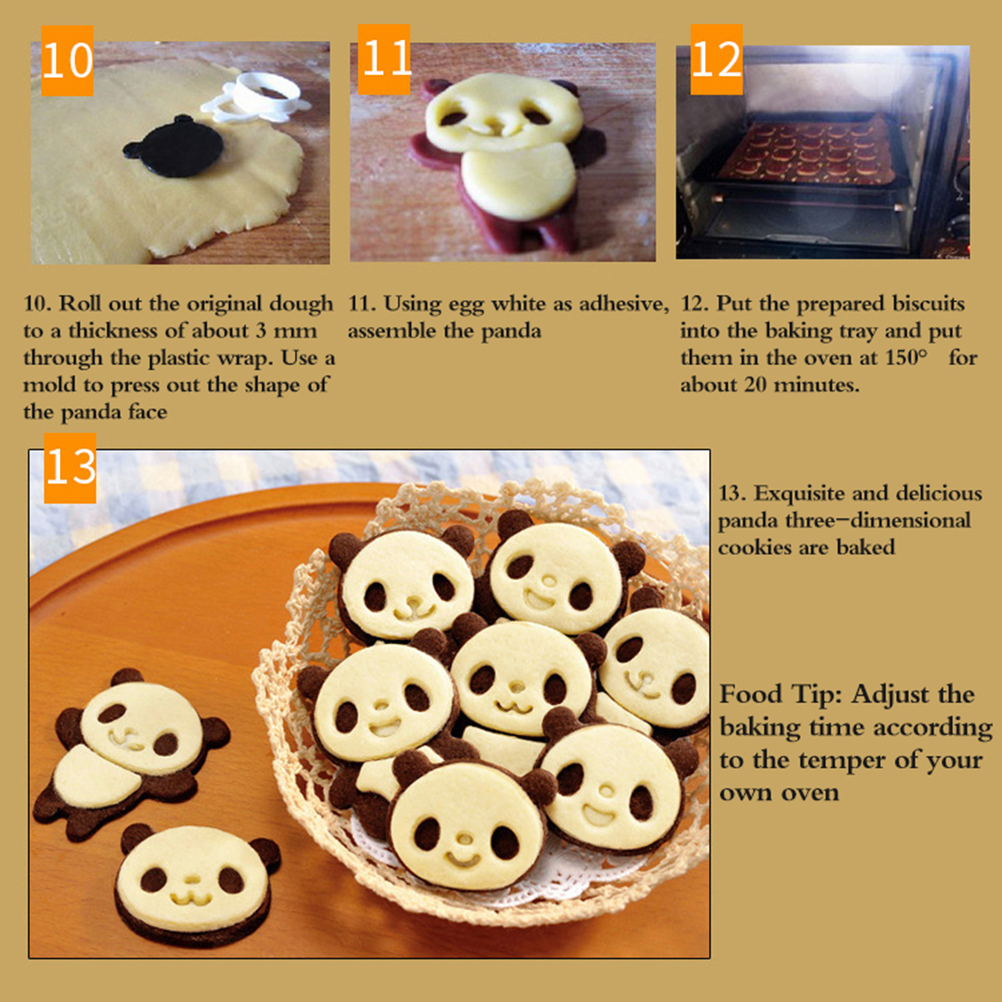 10

11

12

10. Roll out the original dough to a thickness of about 3 mm through the plastic wrap. Use a mold to press out the shape of the panda face

11. Using egg white as adhesive, assemble the panda

12. Put the prepared biscuits into the baking tray and put them in the oven at 150° for about 20 minutes.

13

13. Exquisite and delicious panda three-dimensional cookies are baked

Food Tip: Adjust the baking time according to the temper of your own oven