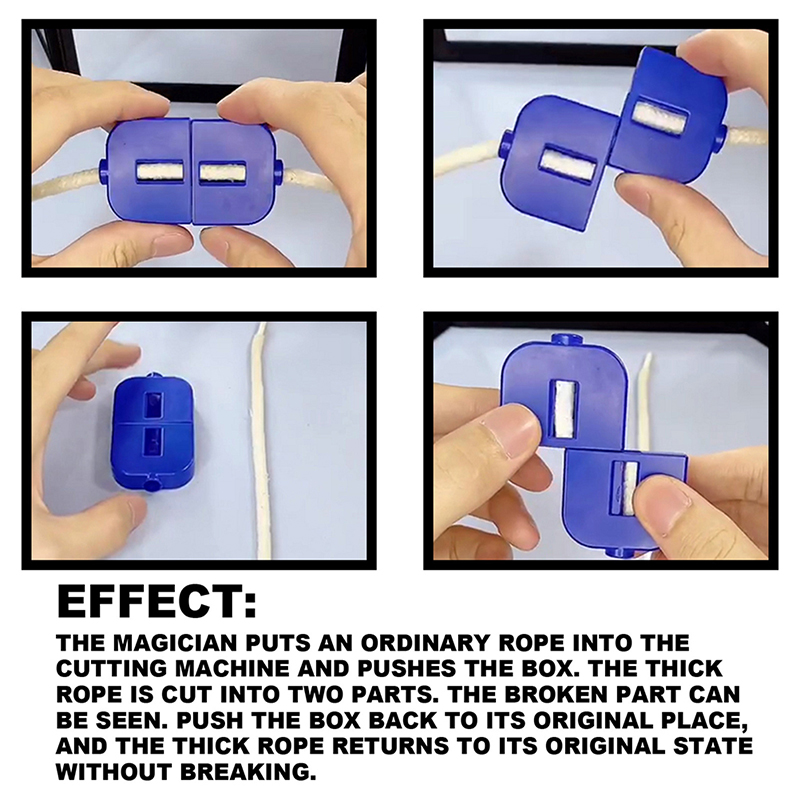 EFFECT:

THE MAGICIAN PUTS AN ORDINARY ROPE INTO THE CUTTING MACHINE AND PUSHES THE BOX. THE THICK ROPE IS CUT INTO TWO PARTS. THE BROKEN PART CAN BE SEEN. PUSH THE BOX BACK TO ITS ORIGINAL PLACE, AND THE THICK ROPE RETURNS TO ITS ORIGINAL STATE WITHOUT BREAKING.