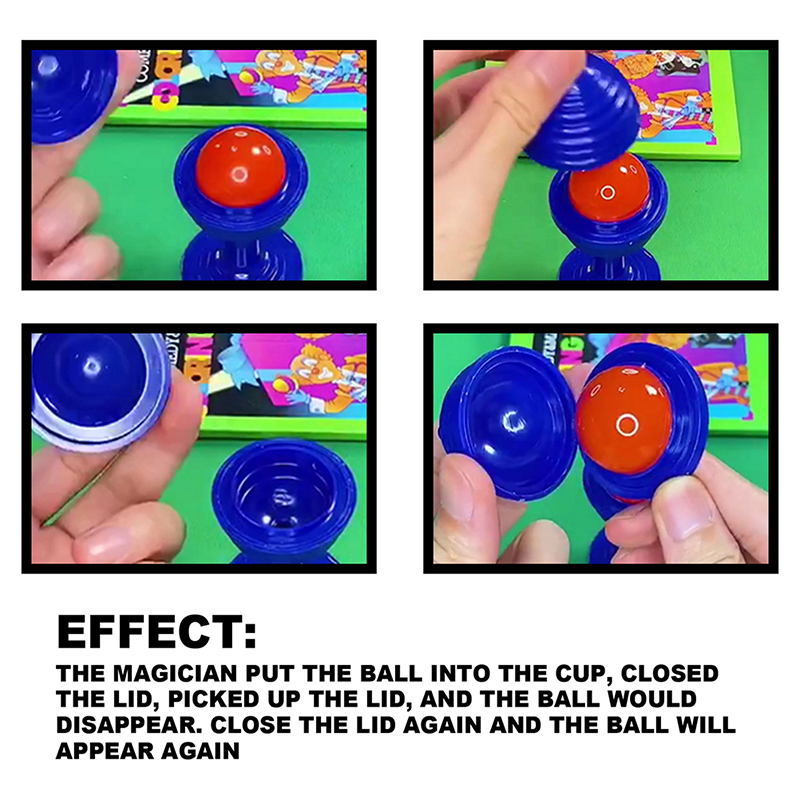 EFFECT:

THE MAGICIAN PUT THE BALL INTO THE CUP, CLOSED THE LID, PICKED UP THE LID, AND THE BALL WOULD DISAPPEAR. CLOSE THE LID AGAIN AND THE BALL WILL APPEAR AGAIN