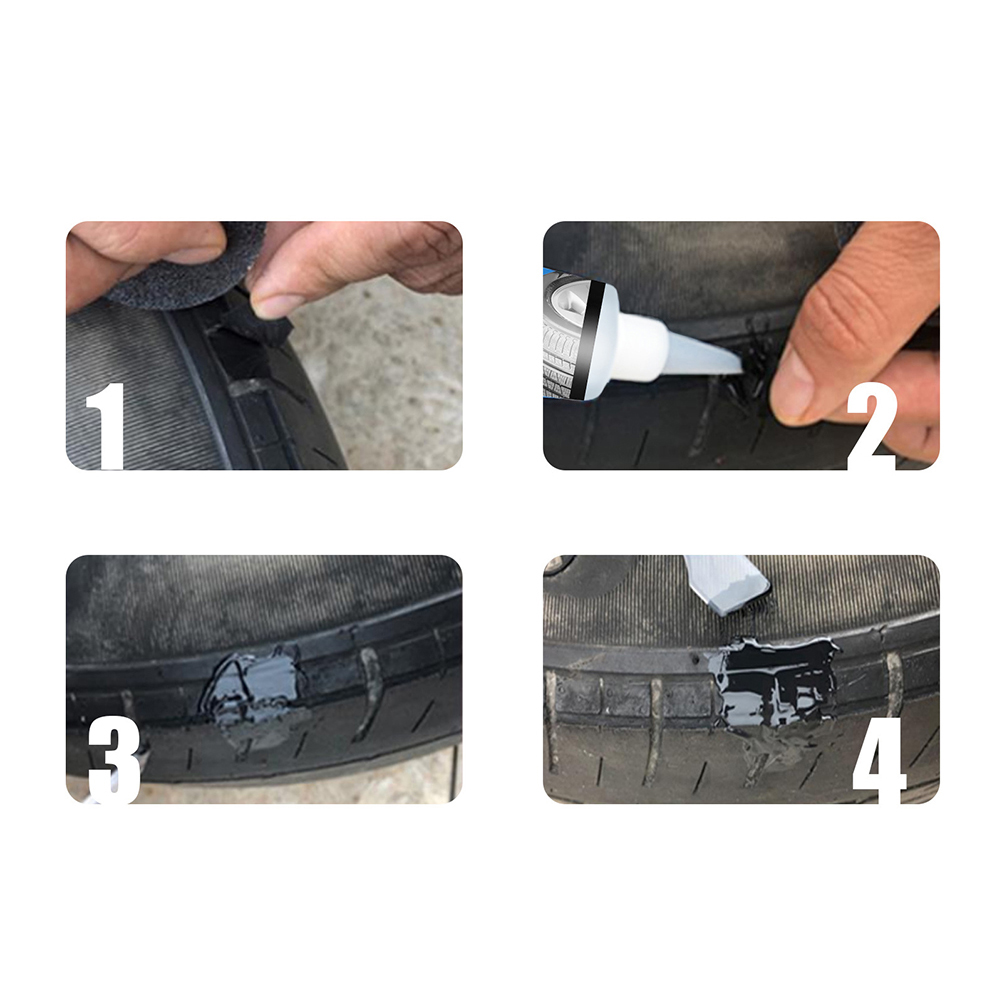 1

2

3

4