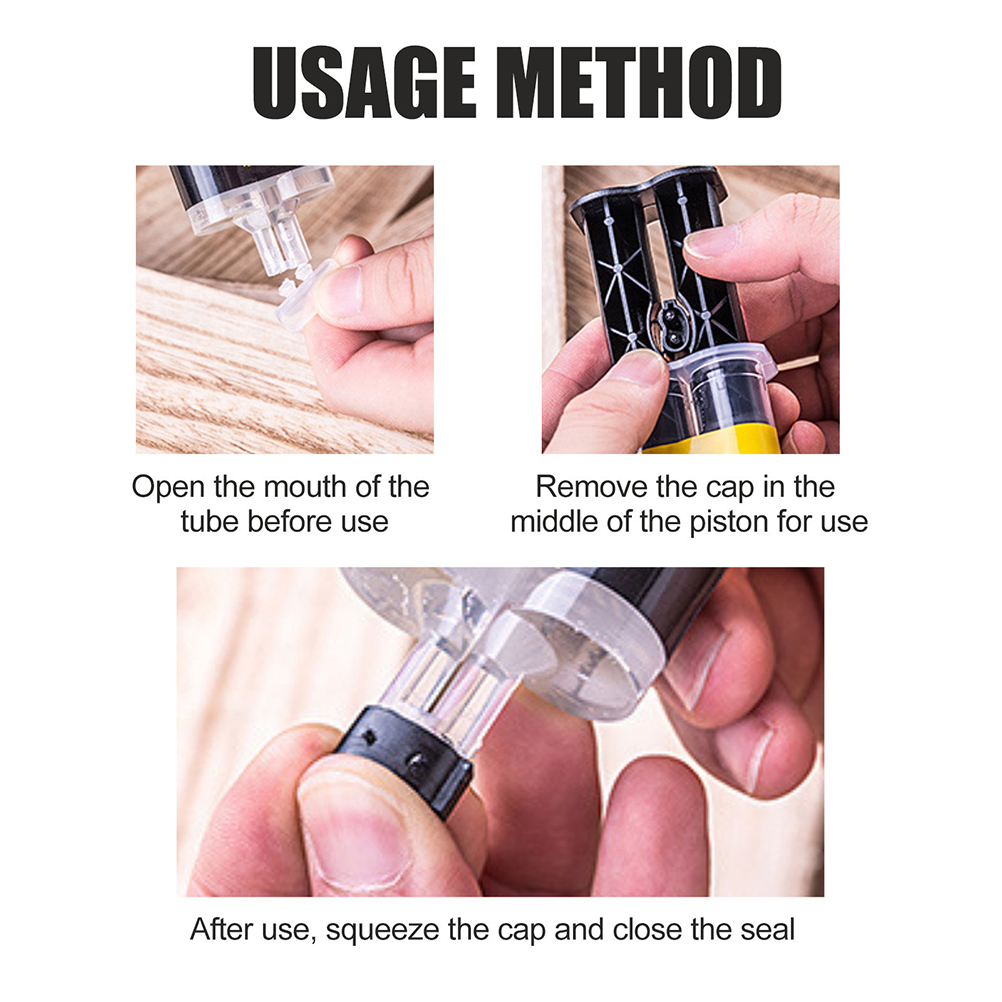 USAGE METHOD

Open the mouth of the tube before use

Remove the cap in the middle of the piston for use

After use, squeeze the cap and close the seal