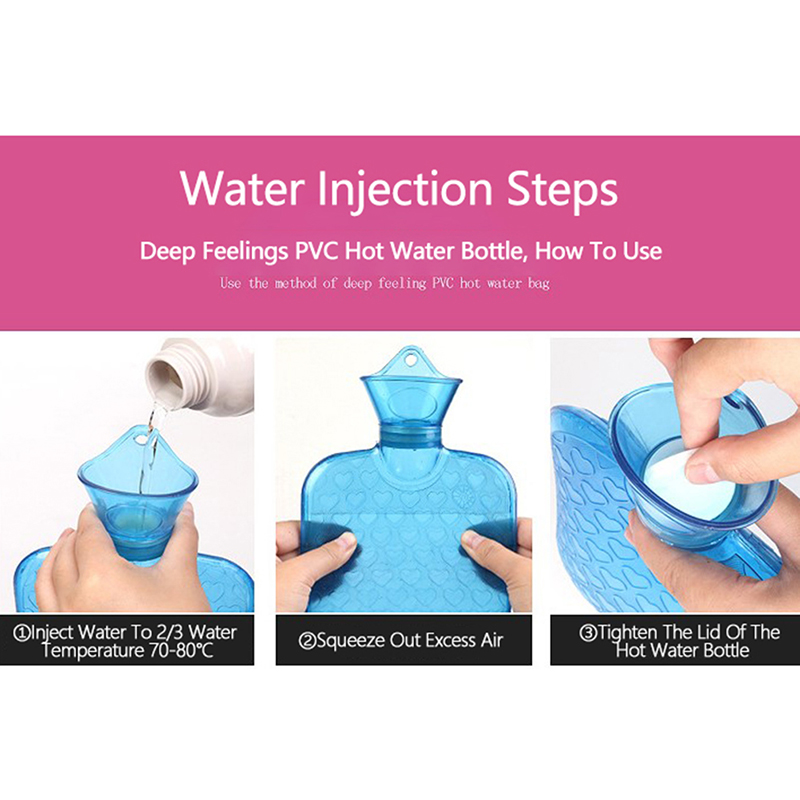 Water Injection Steps

Deep Feelings PVC Hot Water Bottle, How To Use

Use the method of deep feeling PVC hot water bag

①Inject Water To 2/3 Water Temperature 70-80℃

②Squeeze Out Excess Air

③Tighten The Lid Of The Hot Water Bottle