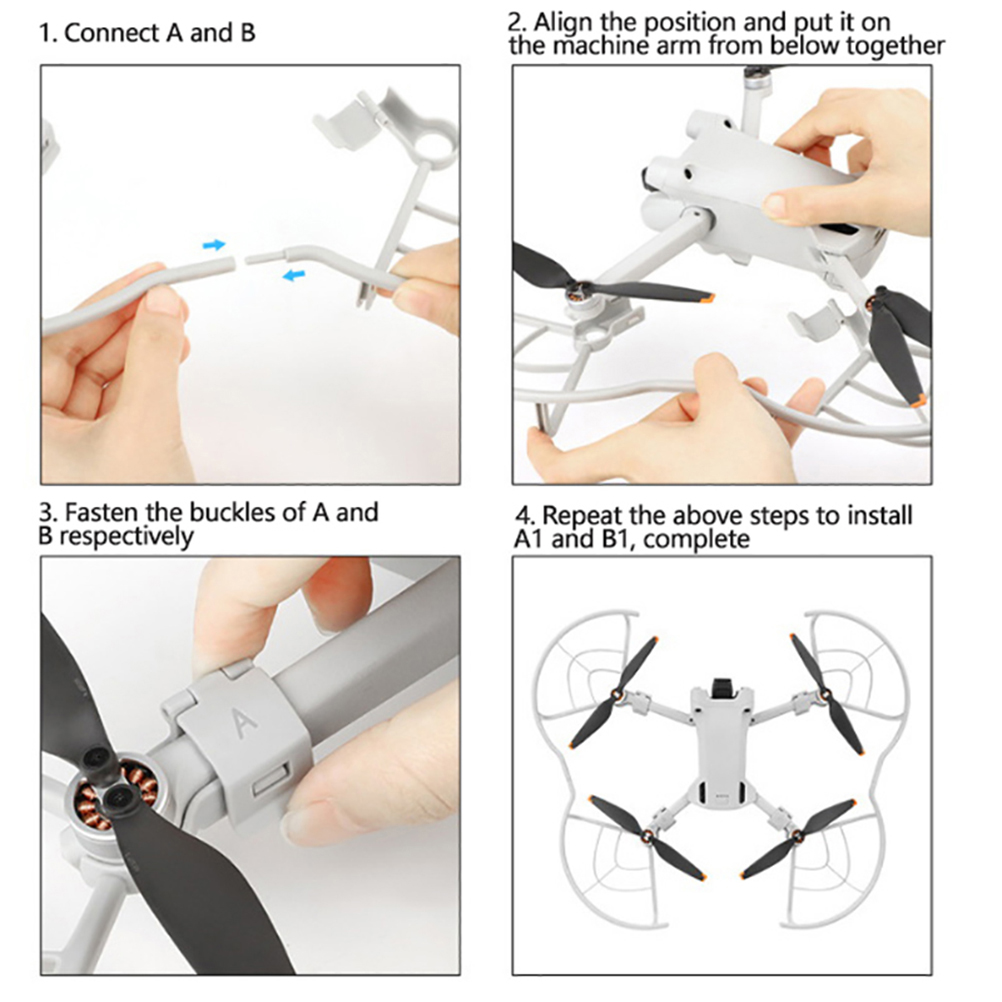 1. Connect A and B

2. Align the position and put it on the machine arm from below together

3. Fasten the buckles of A and B respectively

A

4. Repeat the above steps to install A1 and B1, complete