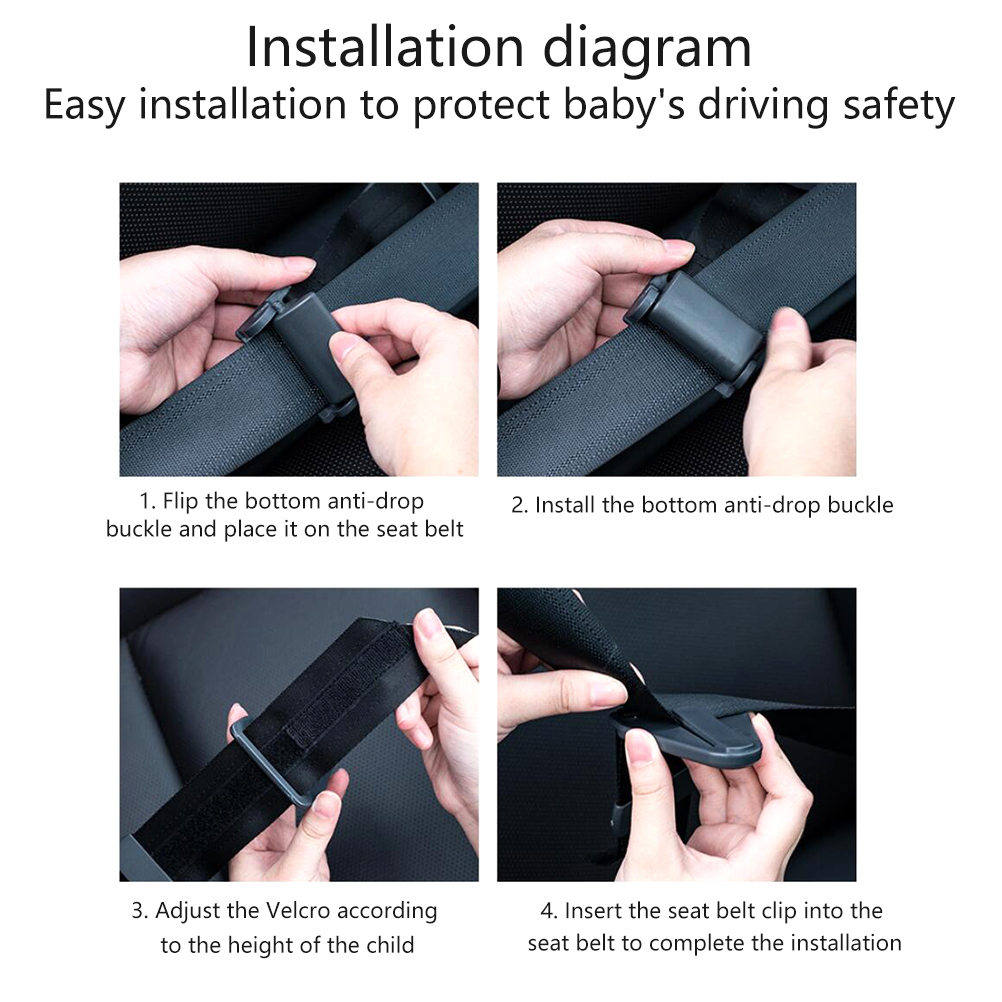 Installation diagram
Easy installation to protect baby's driving safety

1. Flip the bottom anti-drop buckle and place it on the seat belt

2. Install the bottom anti-drop buckle

3. Adjust the Velcro according to the height of the child

4. Insert the seat belt clip into the seat belt to complete the installation