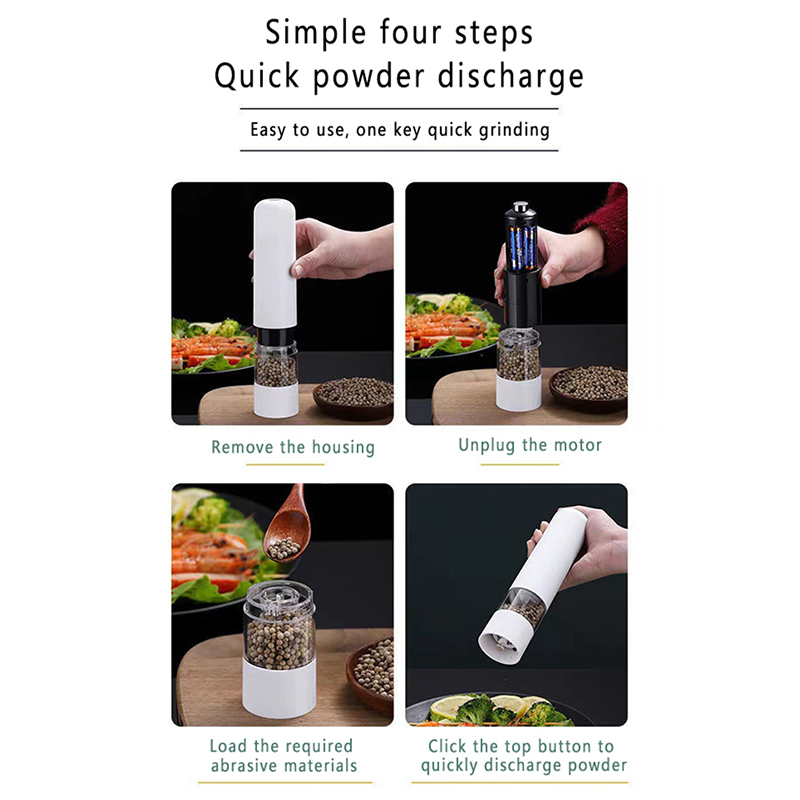 Simple four steps
Quick powder discharge

Easy to use, one key quick grinding

Remove the housing

Unplug the motor

Load the required abrasive materials

Click the top button to quickly discharge powder