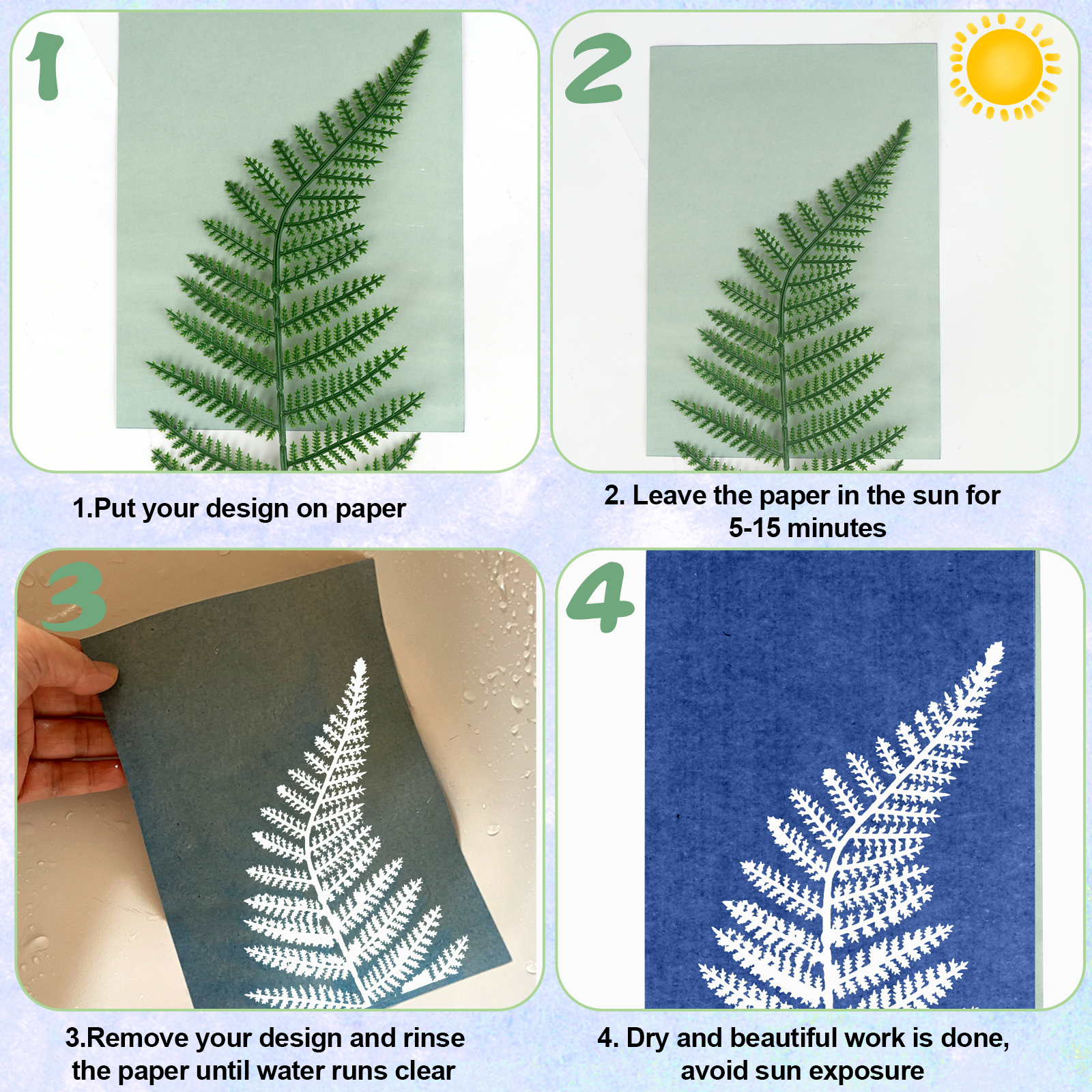 1

1.Put your design on paper

2

2. Leave the paper in the sun for 5-15 minutes

3

3.Remove your design and rinse the paper until water runs clear

4

4. Dry and beautiful work is done, avoid sun exposure