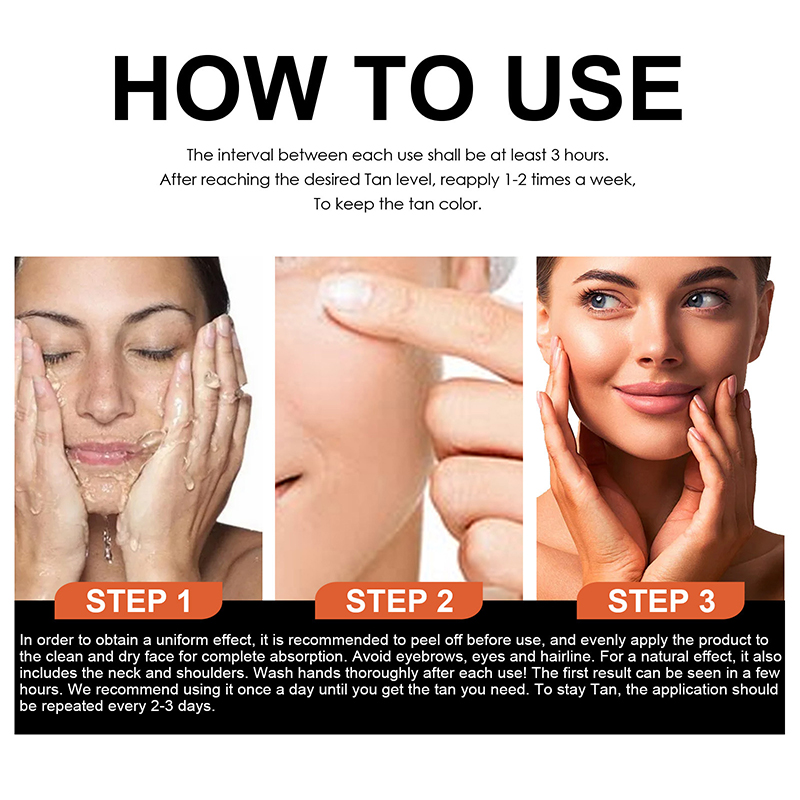 HOW TO USE

The interval between each use shall be at least 3 hours.
After reaching the desired Tan level, reapply 1-2 times a week,
To keep the tan color.

STEP 1

STEP 2

STEP 3

In order to obtain a uniform effect, it is recommended to peel off before use, and evenly apply the product to the clean and dry face for complete absorption. Avoid eyebrows, eyes and hairline. For a natural effect, it also includes the neck and shoulders. Wash hands thoroughly after each use! The first result can be seen in a few hours. We recommend using it once a day until you get the tan you need. To stay Tan, the application should be repeated every 2-3 days.