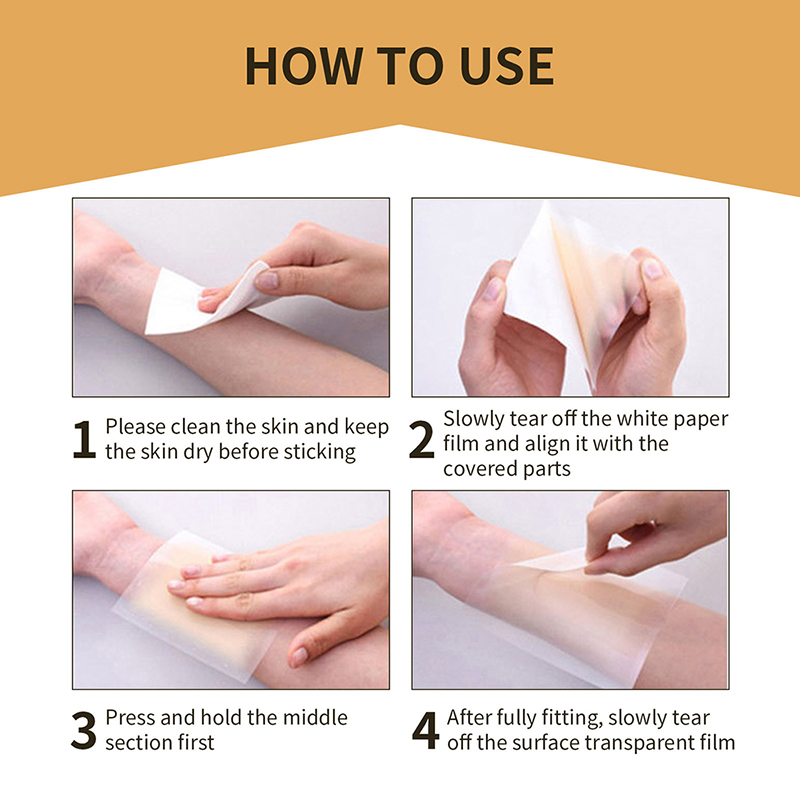 HOW TO USE

1 Please clean the skin and keep the skin dry before sticking

2 Slowly tear off the white paper film and align it with the covered parts

3 Press and hold the middle section first

4 After fully fitting, slowly tear off the surface transparent film