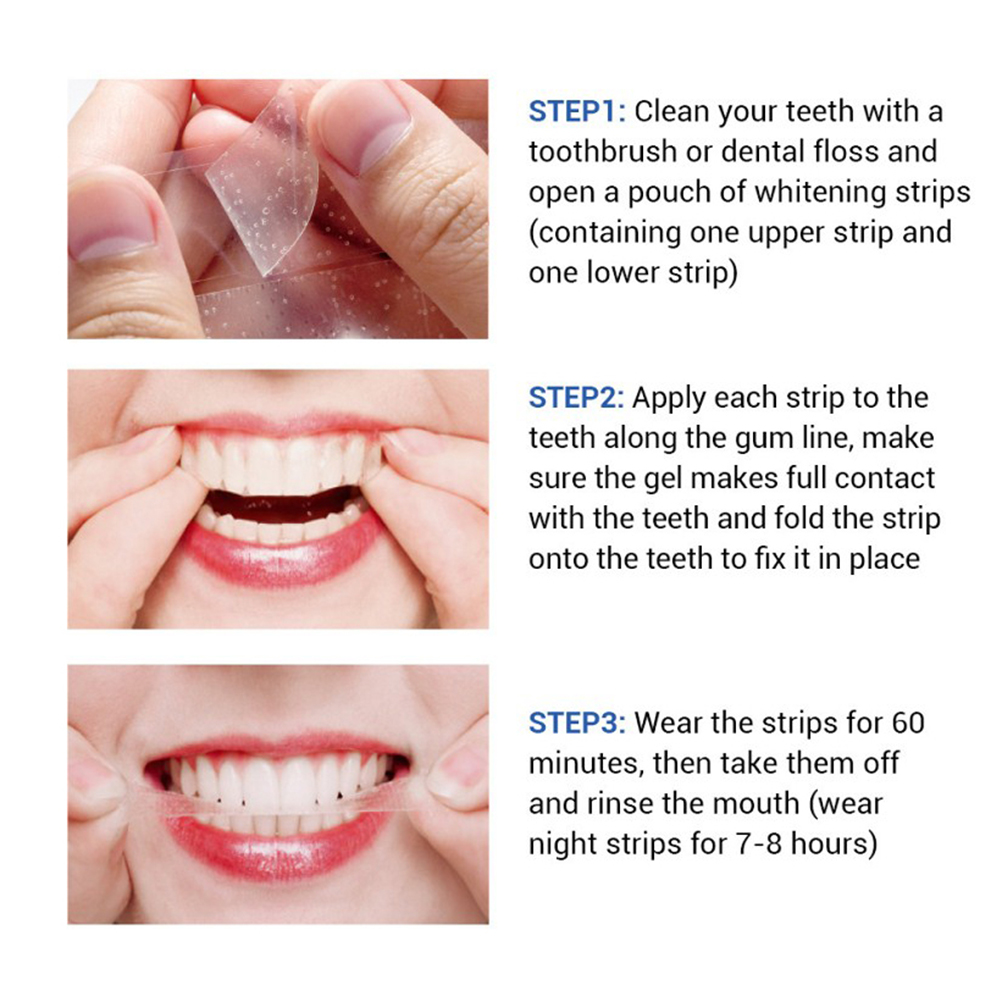 STEP1: Clean your teeth with a toothbrush or dental floss and open a pouch of whitening strips (containing one upper strip and one lower strip)

STEP2: Apply each strip to the teeth along the gum line, make sure the gel makes full contact with the teeth and fold the strip onto the teeth to fix it in place

STEP3: Wear the strips for 60 minutes, then take them off and rinse the mouth (wear night strips for 7-8 hours)