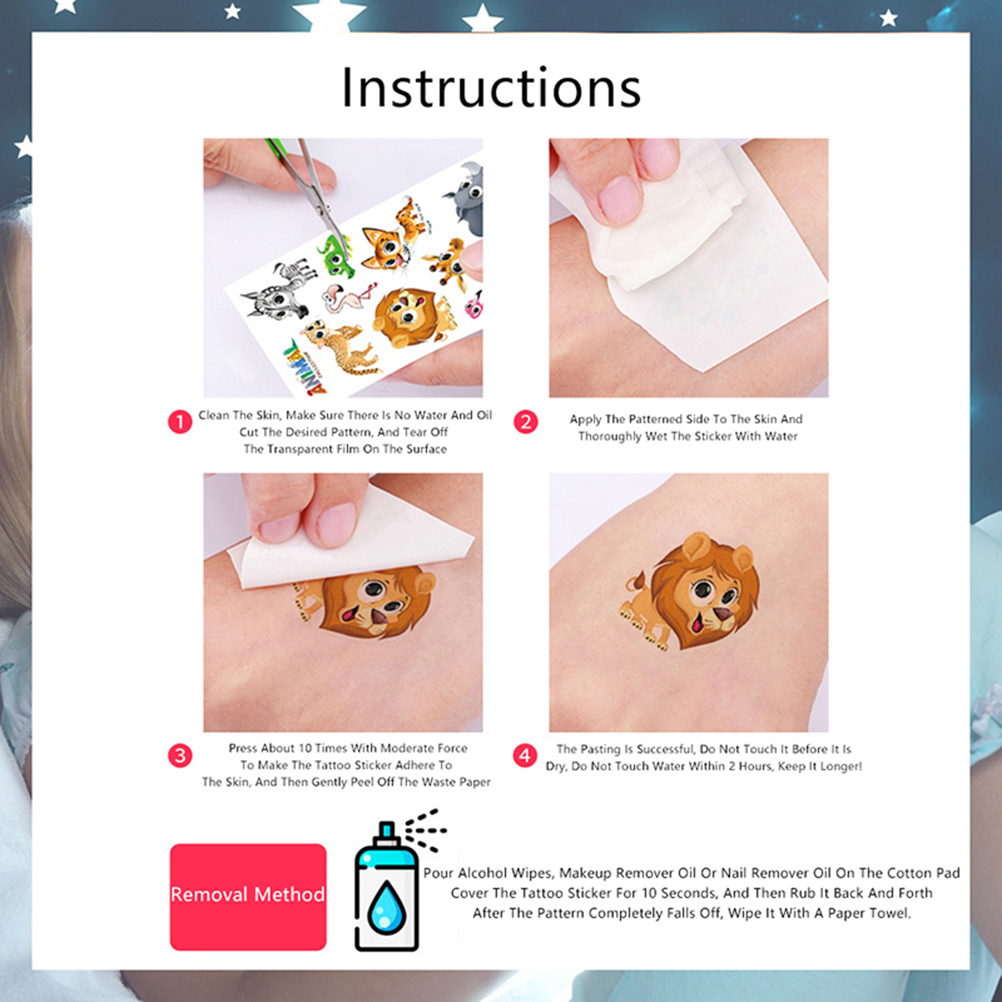 Instructions

ANIMAL

1 Clean The Skin, Make Sure There Is No Water And Oil Cut The Desired Pattern, And Tear Off The Transparent Film On The Surface

2 Apply The Patterned Side To The Skin And Thoroughly Wet The Sticker With Water

3 Press About 10 Times With Moderate Force To Make The Tattoo Sticker Adhere To The Skin, And Then Gently Peel Off The Waste Paper

4 The Pasting Is Successful, Do Not Touch It Before It Is Dry, Do Not Touch Water Within 2 Hours, Keep It Longer!

Removal Method

Pour Alcohol Wipes, Makeup Remover Oil Or Nail Remover Oil On The Cotton Pad Cover The Tattoo Sticker For 10 Seconds, And Then Rub It Back And Forth After The Pattern Completely Falls Off, Wipe It With A Paper Towel.