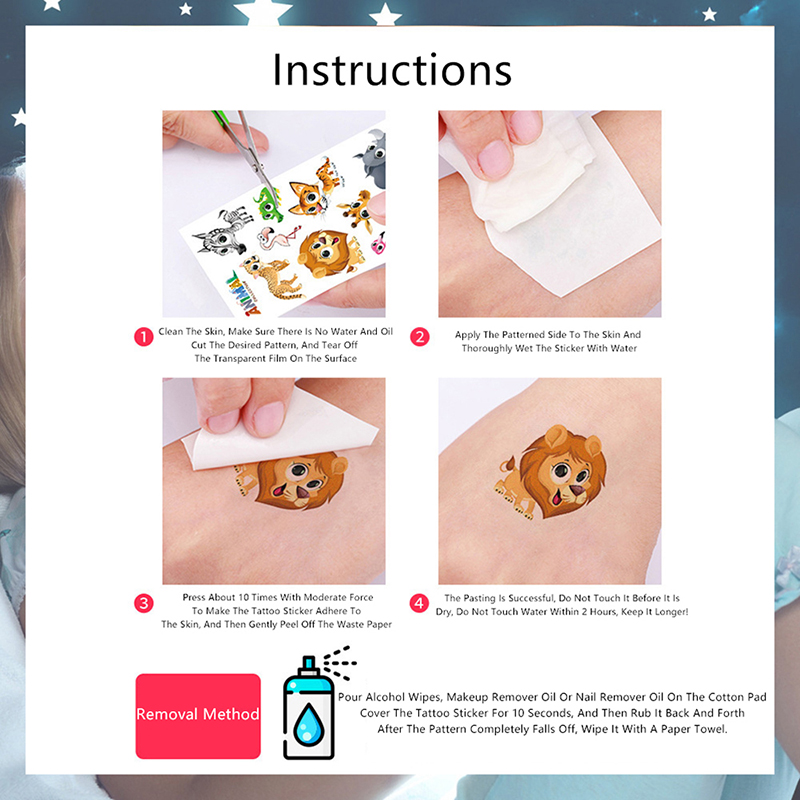 Instructions

ANIMAL

1 Clean The Skin, Make Sure There Is No Water And Oil Cut The Desired Pattern, And Tear Off The Transparent Film On The Surface

2 Apply The Patterned Side To The Skin And Thoroughly Wet The Sticker With Water

3 Press About 10 Times With Moderate Force To Make The Tattoo Sticker Adhere To The Skin, And Then Gently Peel Off The Waste Paper

4 The Pasting Is Successful, Do Not Touch It Before It Is Dry, Do Not Touch Water Within 2 Hours, Keep It Longer!

Removal Method

Pour Alcohol Wipes, Makeup Remover Oil Or Nail Remover Oil On The Cotton Pad Cover The Tattoo Sticker For 10 Seconds, And Then Rub It Back And Forth After The Pattern Completely Falls Off, Wipe It With A Paper Towel.