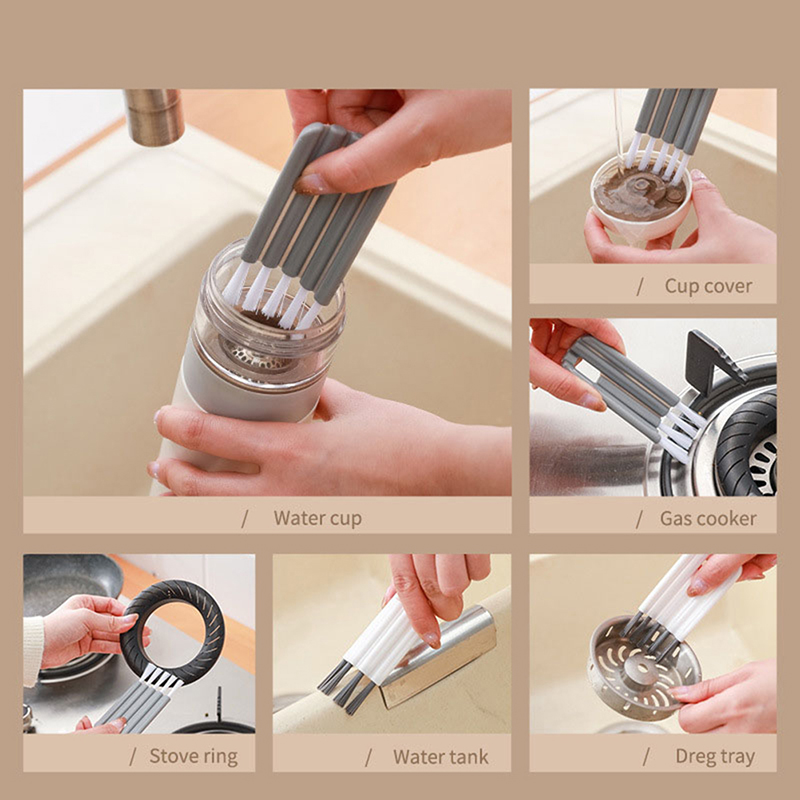 / Water cup

/ Cup cover

/ Gas cooker

/ Stove ring

/ Water tank

/ Dreg tray