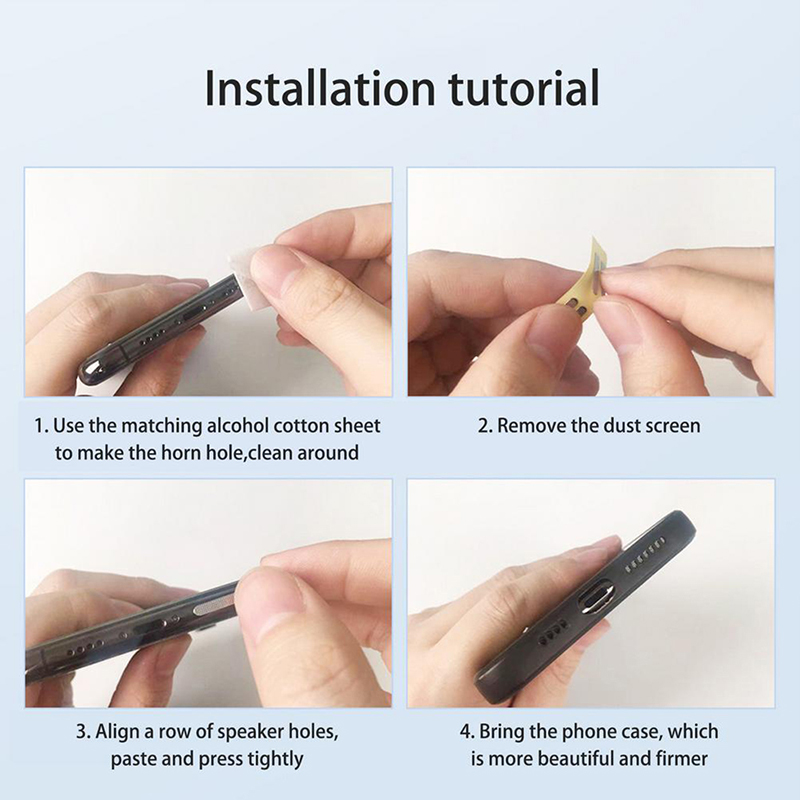 Installation tutorial

1. Use the matching alcohol cotton sheet to make the horn hole,clean around

2. Remove the dust screen

3. Align a row of speaker holes, paste and press tightly

4. Bring the phone case, which is more beautiful and firmer