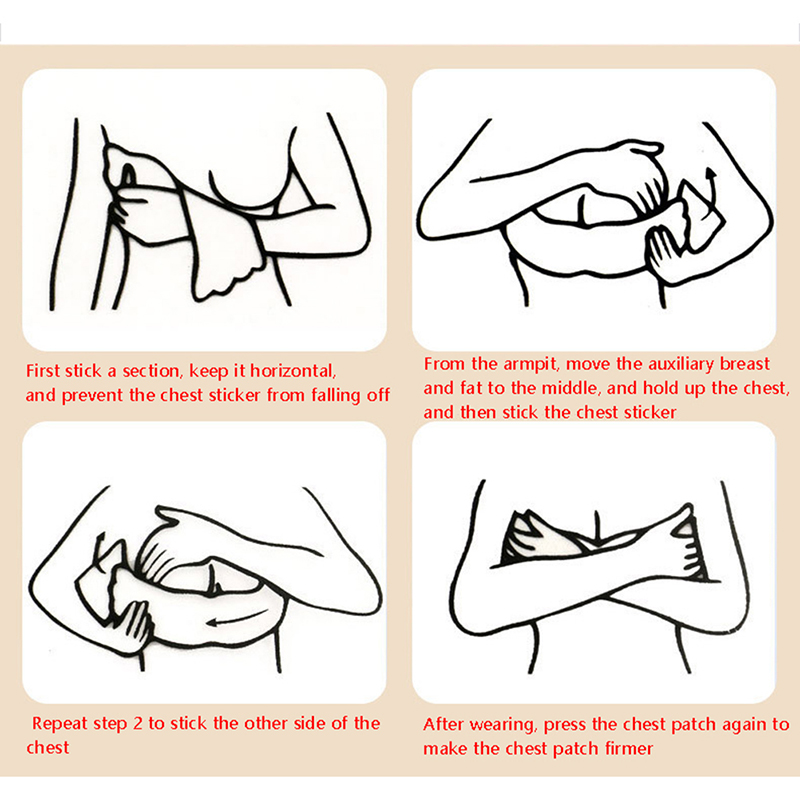 First stick a section, keep it horizontal, and prevent the chest sticker from falling off

From the armpit, move the auxiliary breast and fat to the middle, and hold up the chest, and then stick the chest sticker

Repeat step 2 to stick the other side of the chest

After wearing, press the chest patch again to make the chest patch firmer