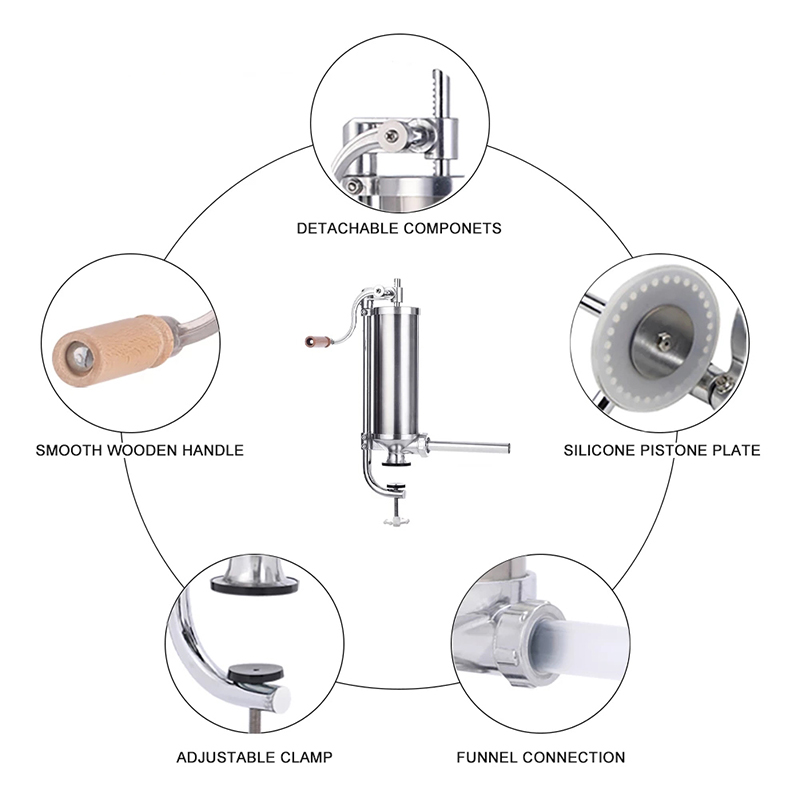 DETACHABLE COMPONETS

SMOOTH WOODEN HANDLE

SILICONE PISTONE PLATE

ADJUSTABLE CLAMP

FUNNEL CONNECTION