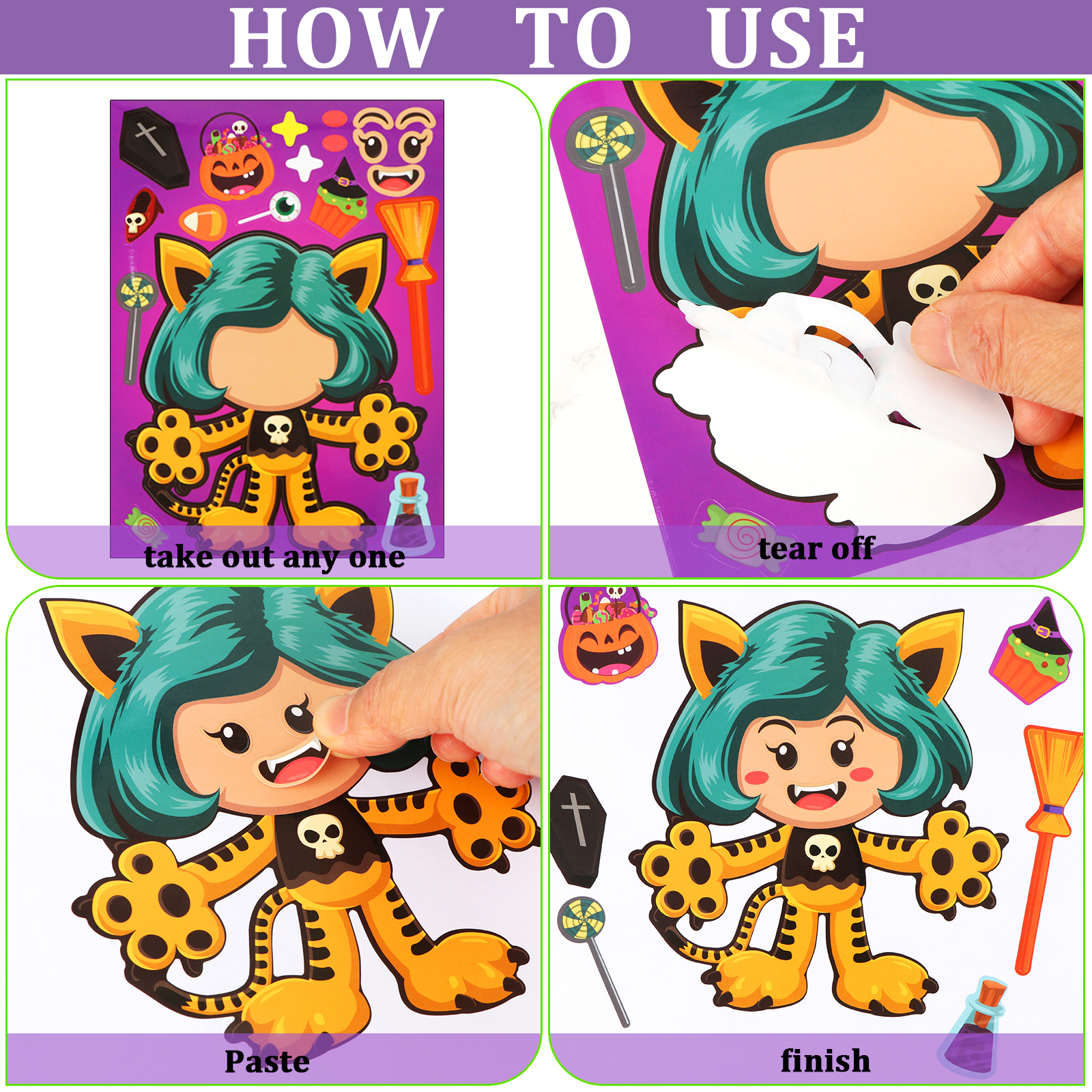 HOW TO USE

take out any one

tear off

Paste

finish