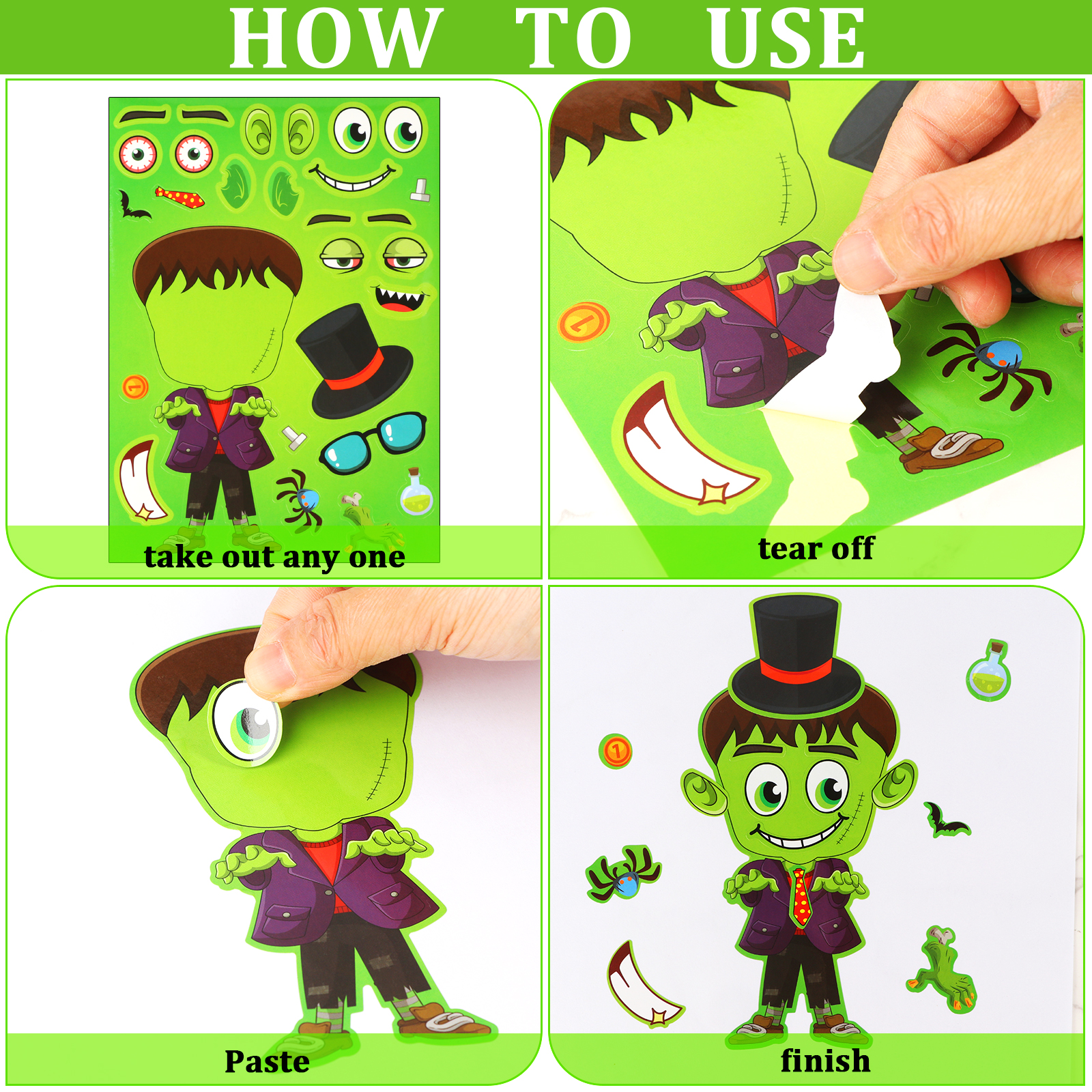 HOW TO USE

take out any one

tear off

Paste

finish