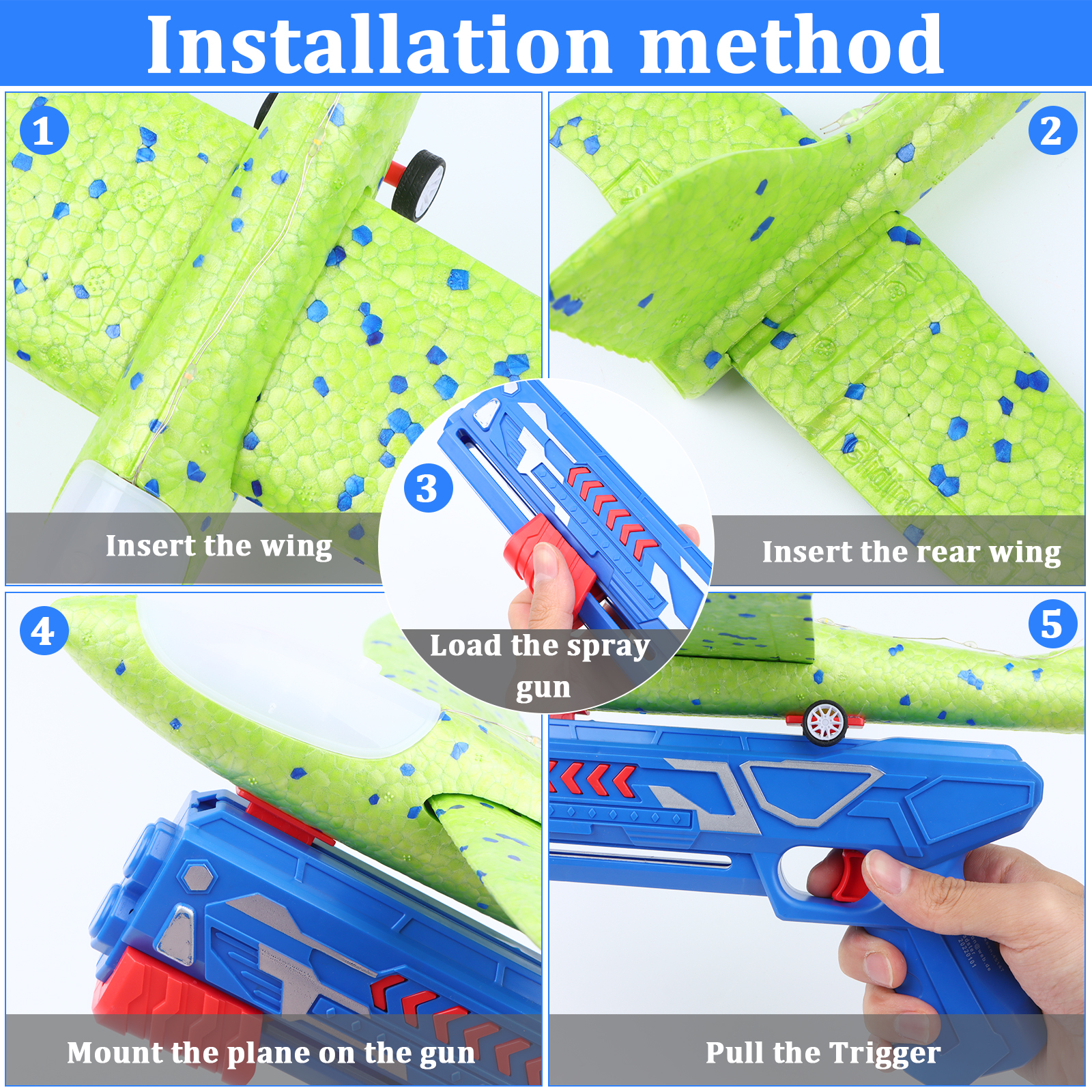 Installation method

1

Insert the wing

2

Insert the rear wing

3

Load the spray gun

4

Mount the plane on the gun

5

Pull the Trigger