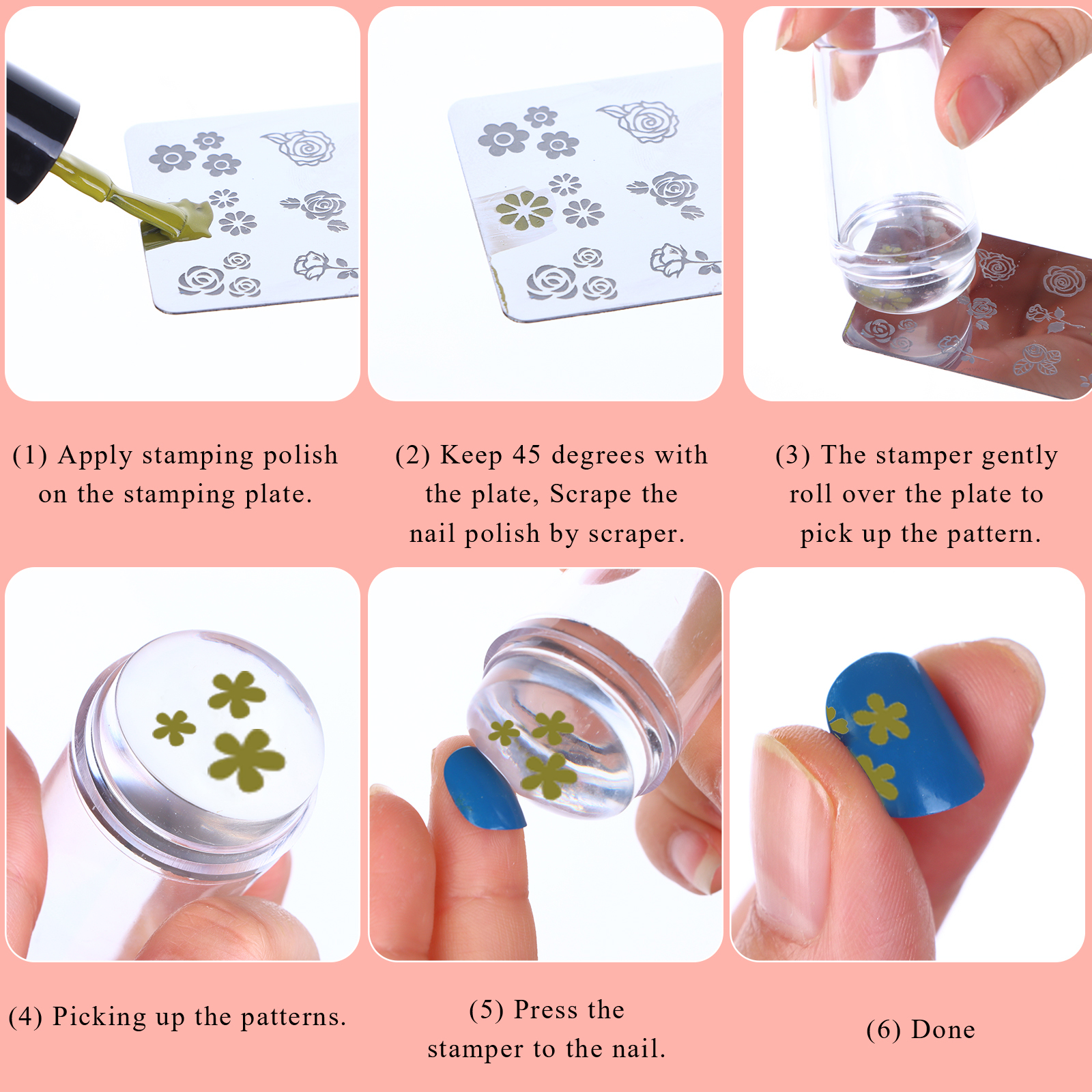 (1) Apply stamping polish on the stamping plate.

(2) Keep 45 degrees with the plate, Scrape the nail polish by scraper.

(3) The stamper gently roll over the plate to pick up the pattern.

(4) Picking up the patterns.

(5) Press the stamper to the nail.

(6) Done