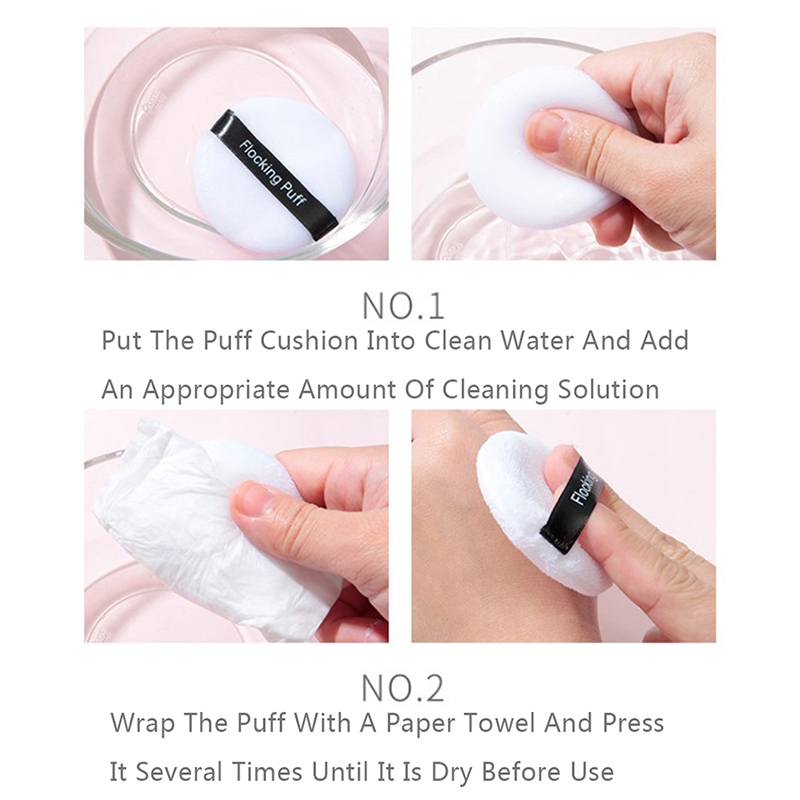 Flocking Puff

NO.1
Put The Puff Cushion Into Clean Water And Add An Appropriate Amount Of Cleaning Solution

Flocking

NO.2
Wrap The Puff With A Paper Towel And Press It Several Times Until It Is Dry Before Use