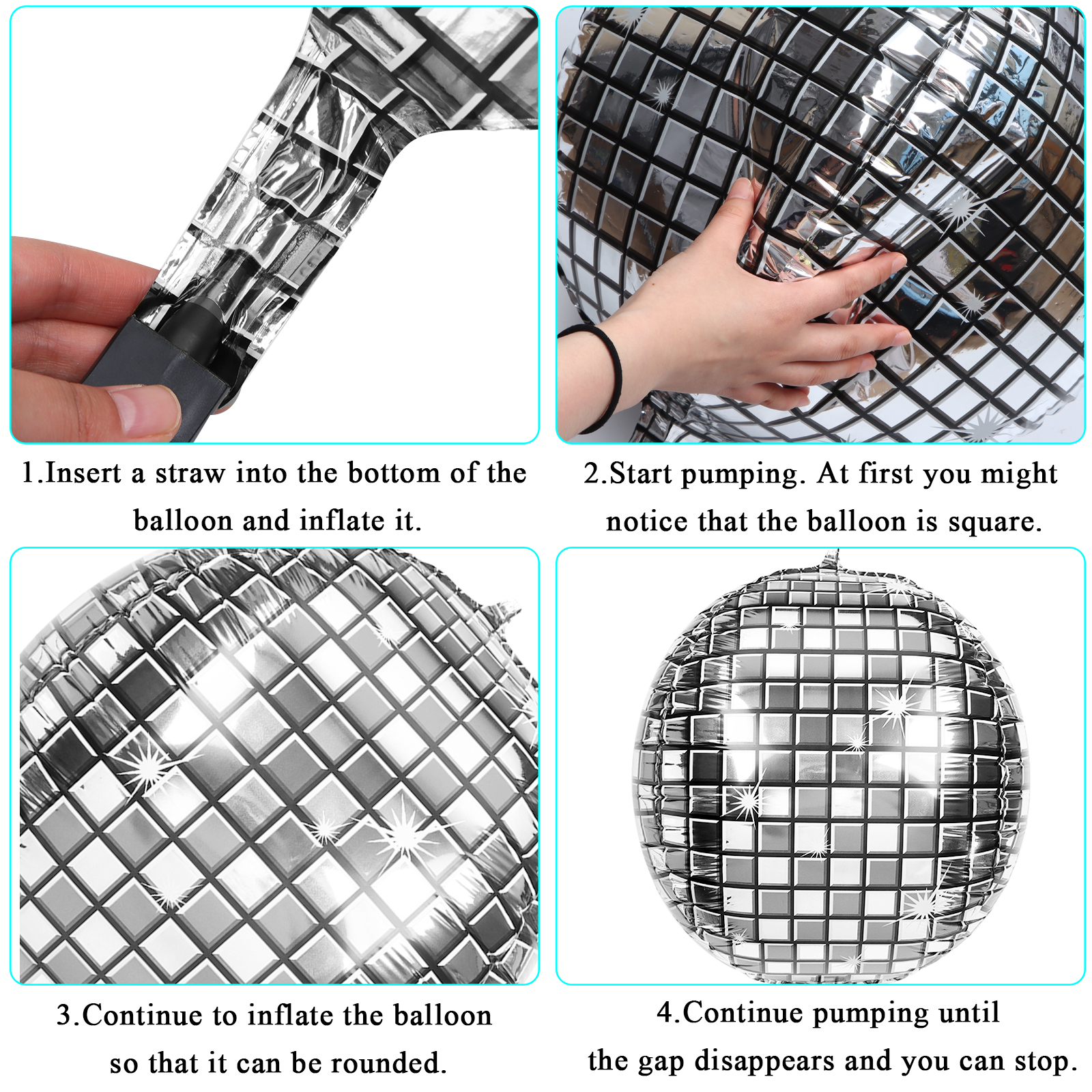 1.Insert a straw into the bottom of the balloon and inflate it.

2.Start pumping. At first you might notice that the balloon is square.

3.Continue to inflate the balloon so that it can be rounded.

4.Continue pumping until the gap disappears and you can stop.