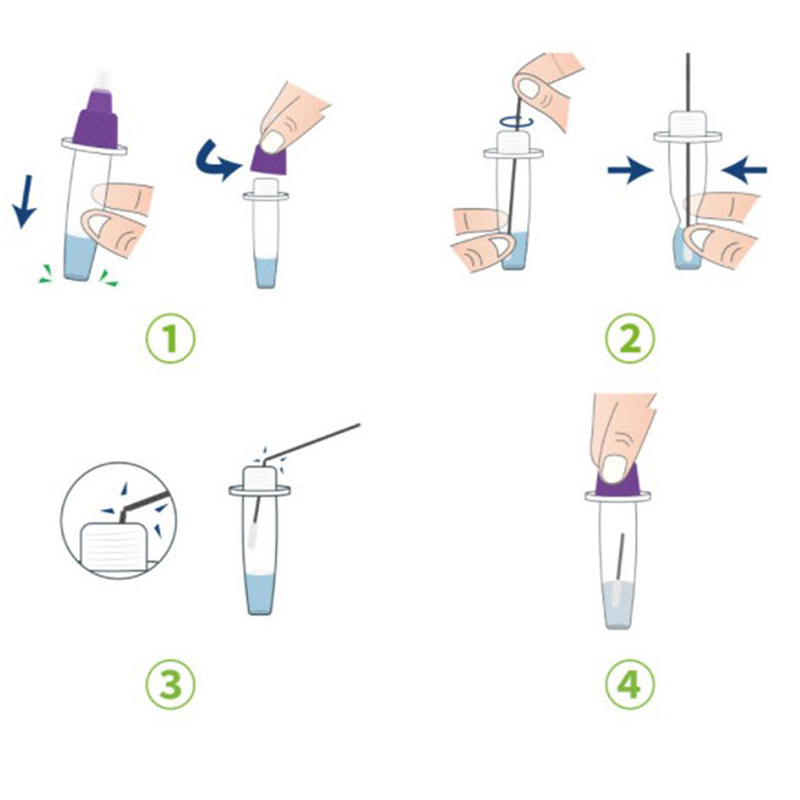 1

2

3

4