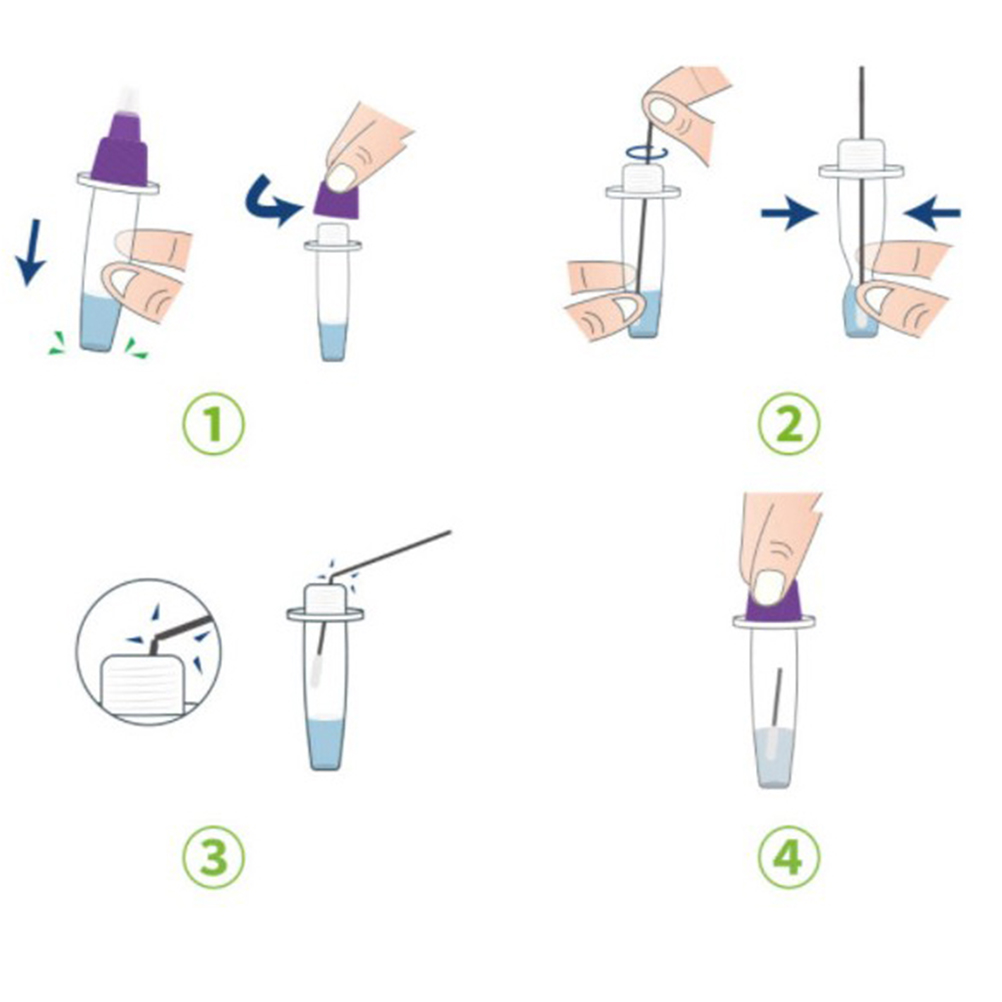 1

2

3

4