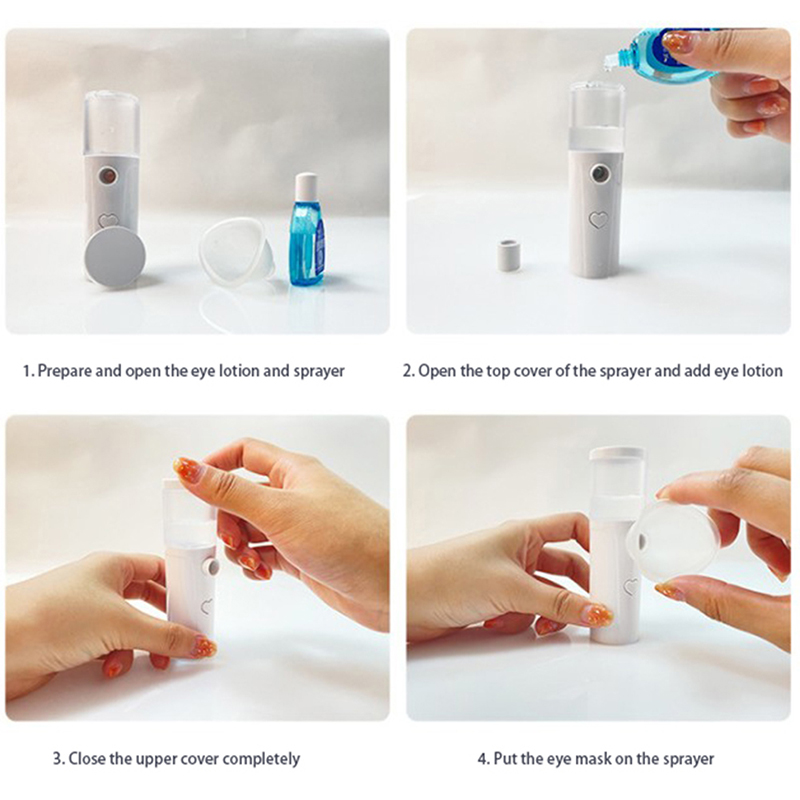 1. Prepare and open the eye lotion and sprayer

2. Open the top cover of the sprayer and add eye lotion

3. Close the upper cover completely

4. Put the eye mask on the sprayer