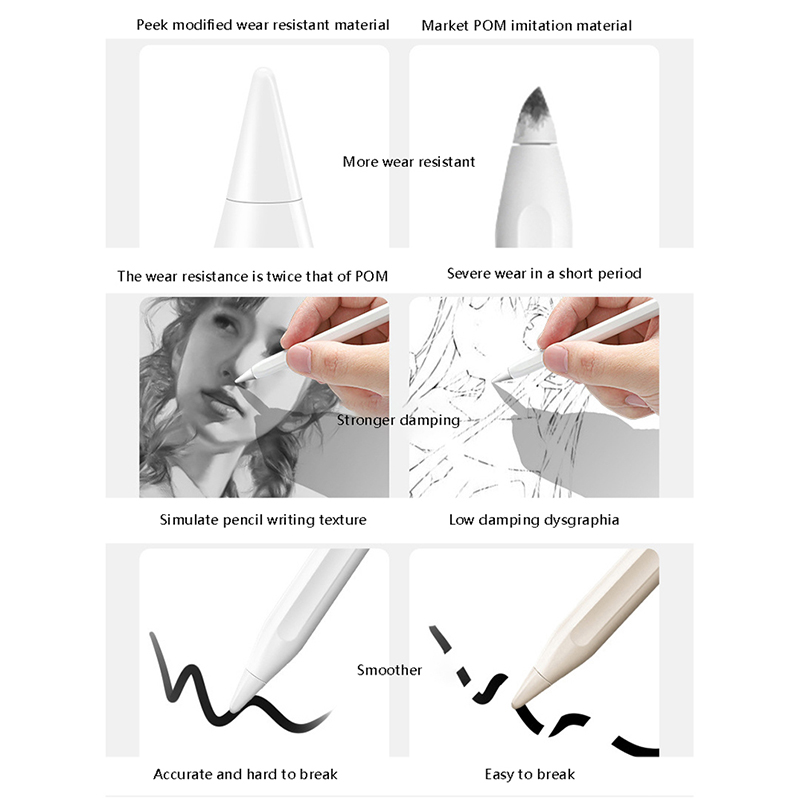 Peek modified wear resistant material

Market POM imitation material

More wear resistant

The wear resistance is twice that of POM

Severe wear in a short period

Stronger damping

Simulate pencil writing texture

Low damping dysgraphia

Smoother

Accurate and hard to break

Easy to break