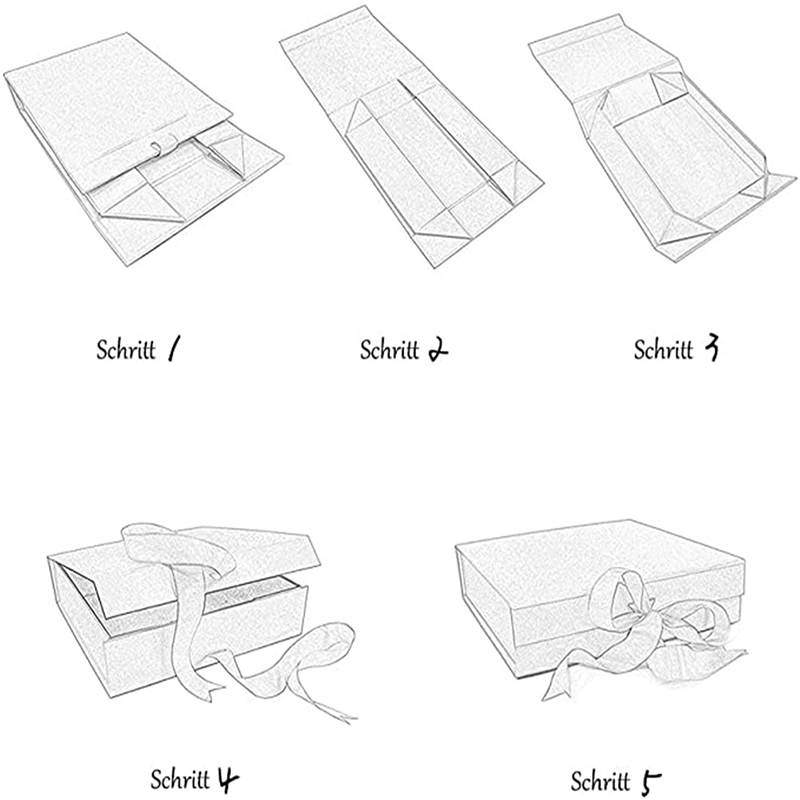 Schritt 1

Schritt 2

Schritt 3

Schritt 4

Schritt 5