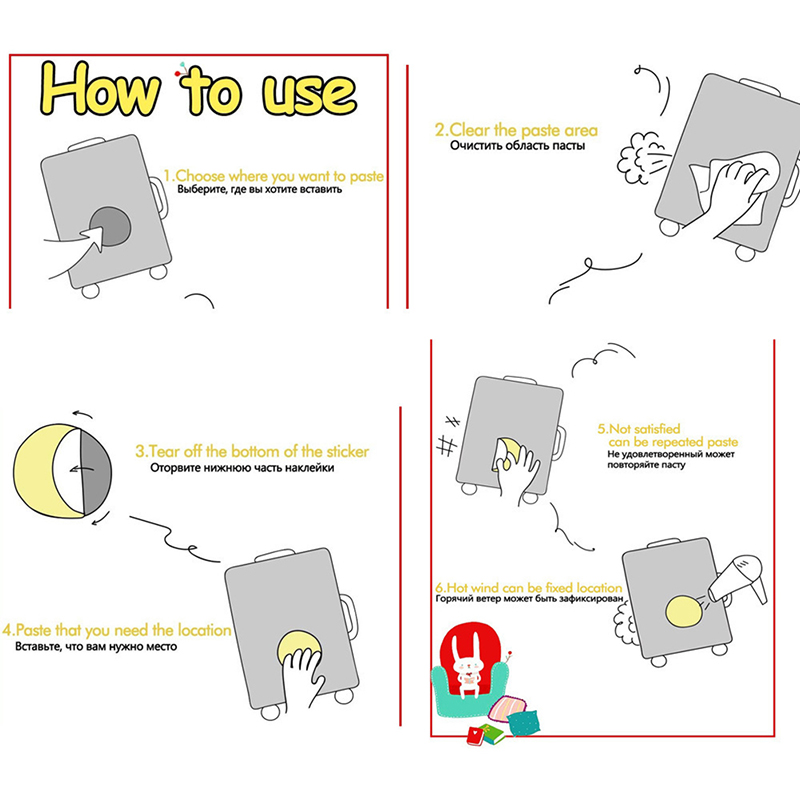 How to use

1.Choose where you want to paste
Выберите, где вы хотите вставить

2.Clear the paste area
Очистить область пасты

3.Tear off the bottom of the sticker
Оторвите нижнюю часть наклейки

4.Paste that you need the location
Вставьте, что вам нужно место

5.Not satisfied can be repeated paste
Не удовлетворенный может повторяйте пасту

6.Hot wind can be fixed location
Горячий ветер может быть зафиксирован