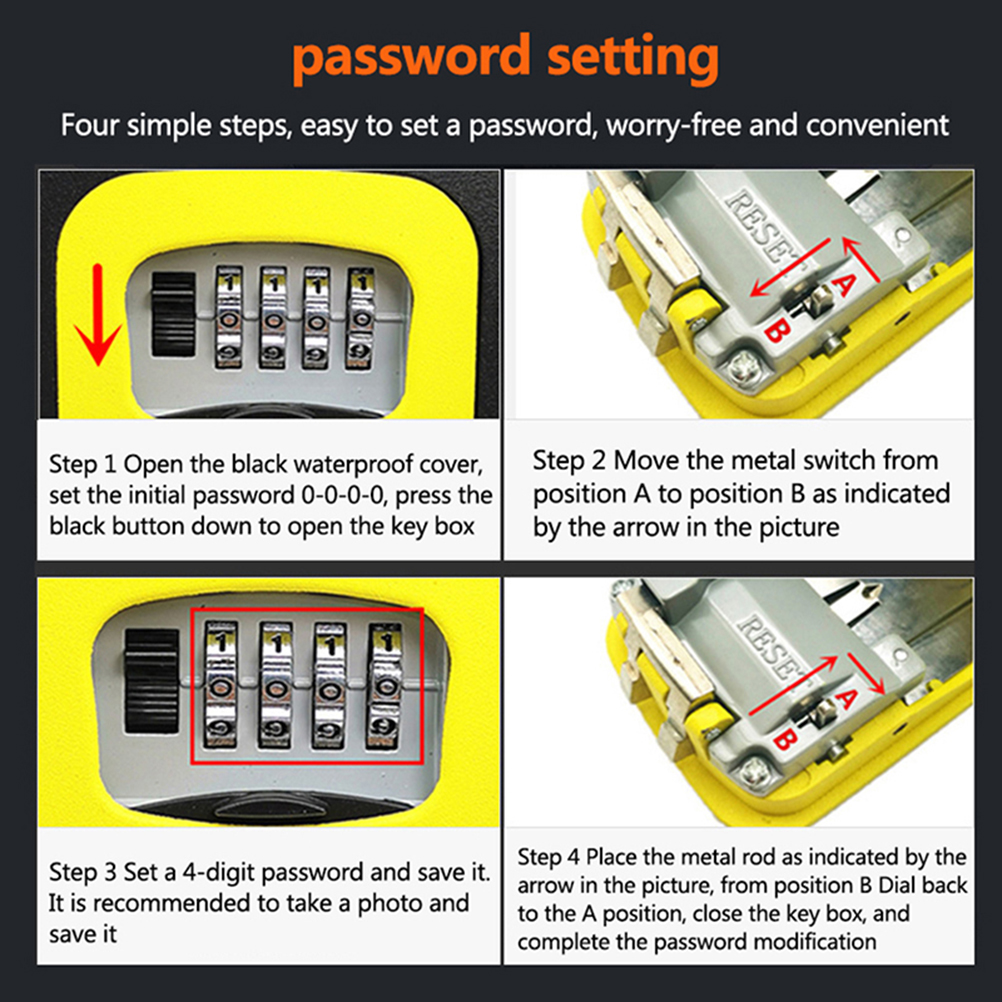 password setting

Four simple steps, easy to set a password, worry-free and convenient

1 1 1 1
0 0 0 0
9 9 9 9

Step 1 Open the black waterproof cover, set the initial password 0-0-0-0, press the black button down to open the key box

RESET
A
B

Step 2 Move the metal switch from position A to position B as indicated by the arrow in the picture

1 1 1 1
0 0 0 0
9 9 9 9

Step 3 Set a 4-digit password and save it. It is recommended to take a photo and save it

RESET
A
B

Step 4 Place the metal rod as indicated by the arrow in the picture, from position B Dial back to the A position, close the key box, and complete the password modification