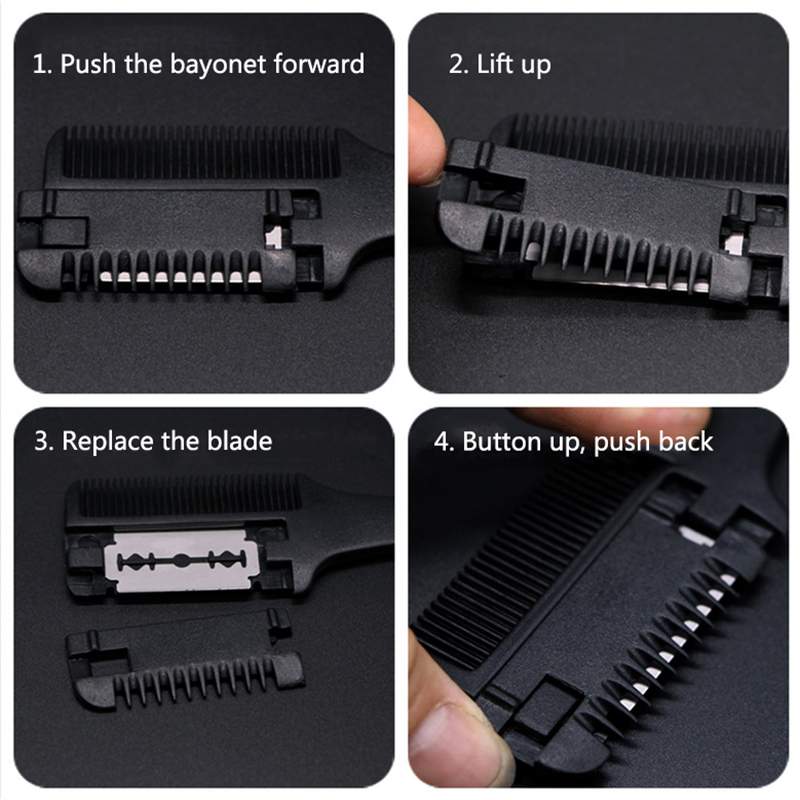 1. Push the bayonet forward

2. Lift up

3. Replace the blade

4. Button up, push back