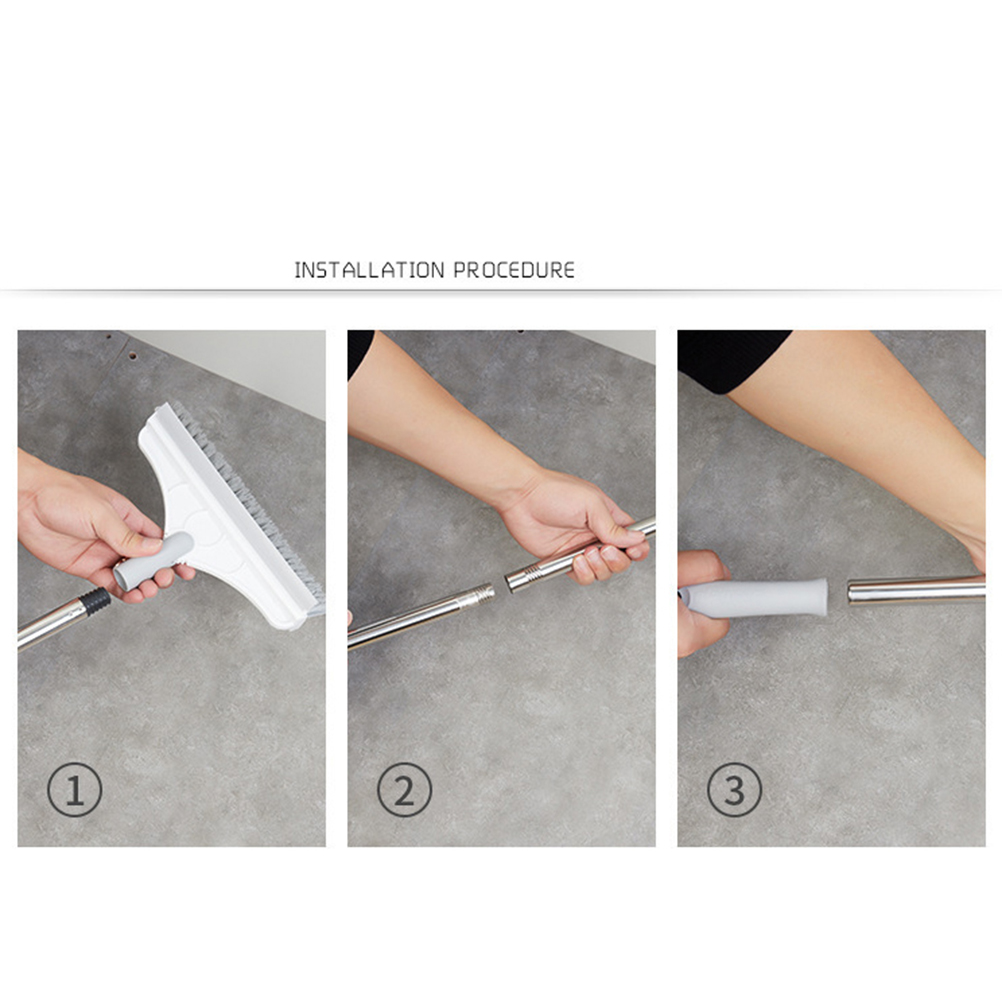 INSTALLATION PROCEDURE

①

②

③