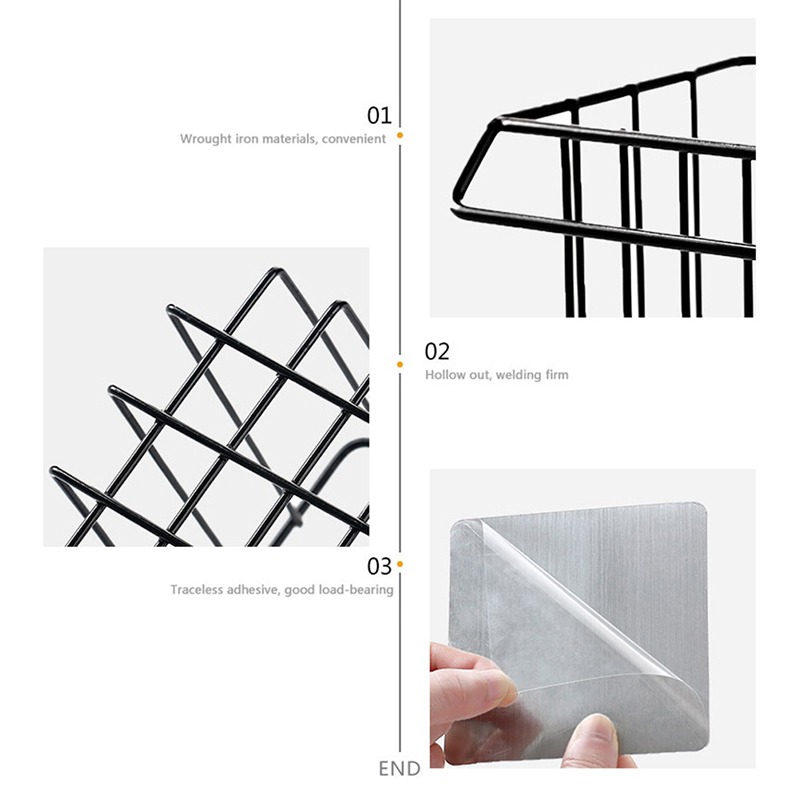 01
Wrought iron materials, convenient

02
Hollow out, welding firm

03
Traceless adhesive, good load-bearing

END