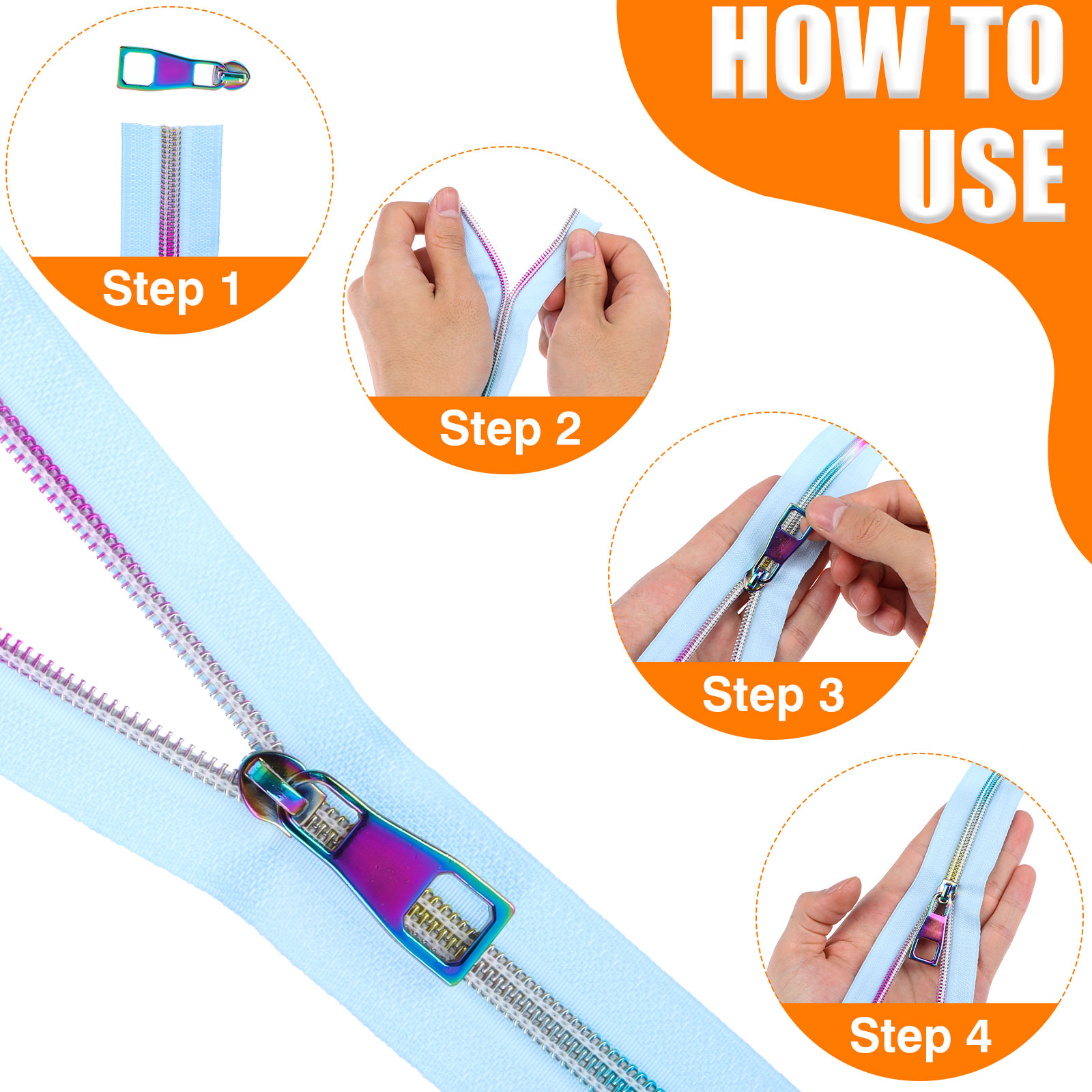 HOW TO USE

Step 1

Step 2

Step 3

Step 4