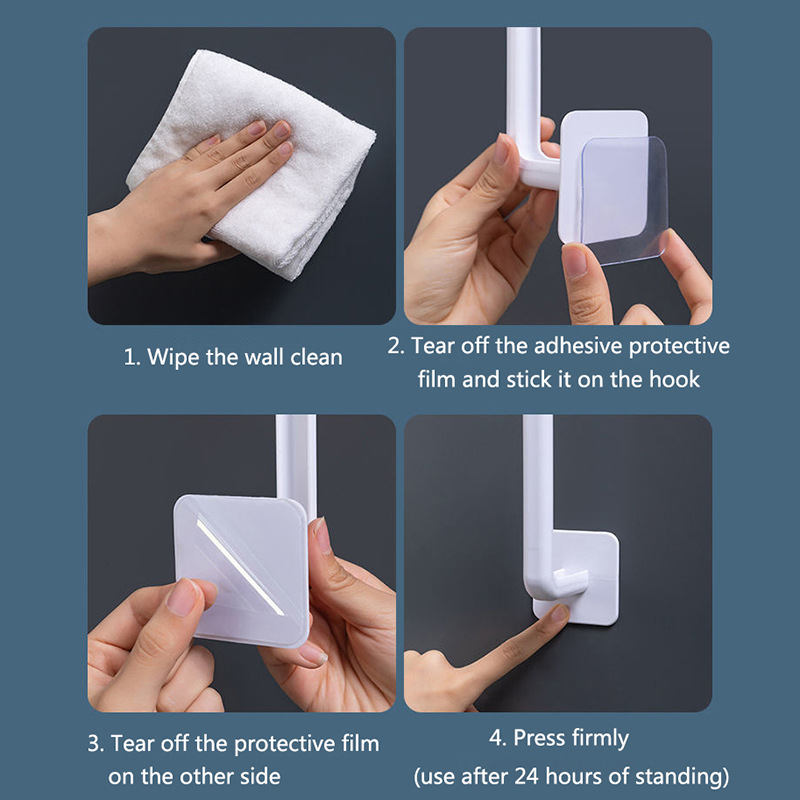 1. Wipe the wall clean

2. Tear off the adhesive protective film and stick it on the hook

3. Tear off the protective film on the other side

4. Press firmly
(use after 24 hours of standing)