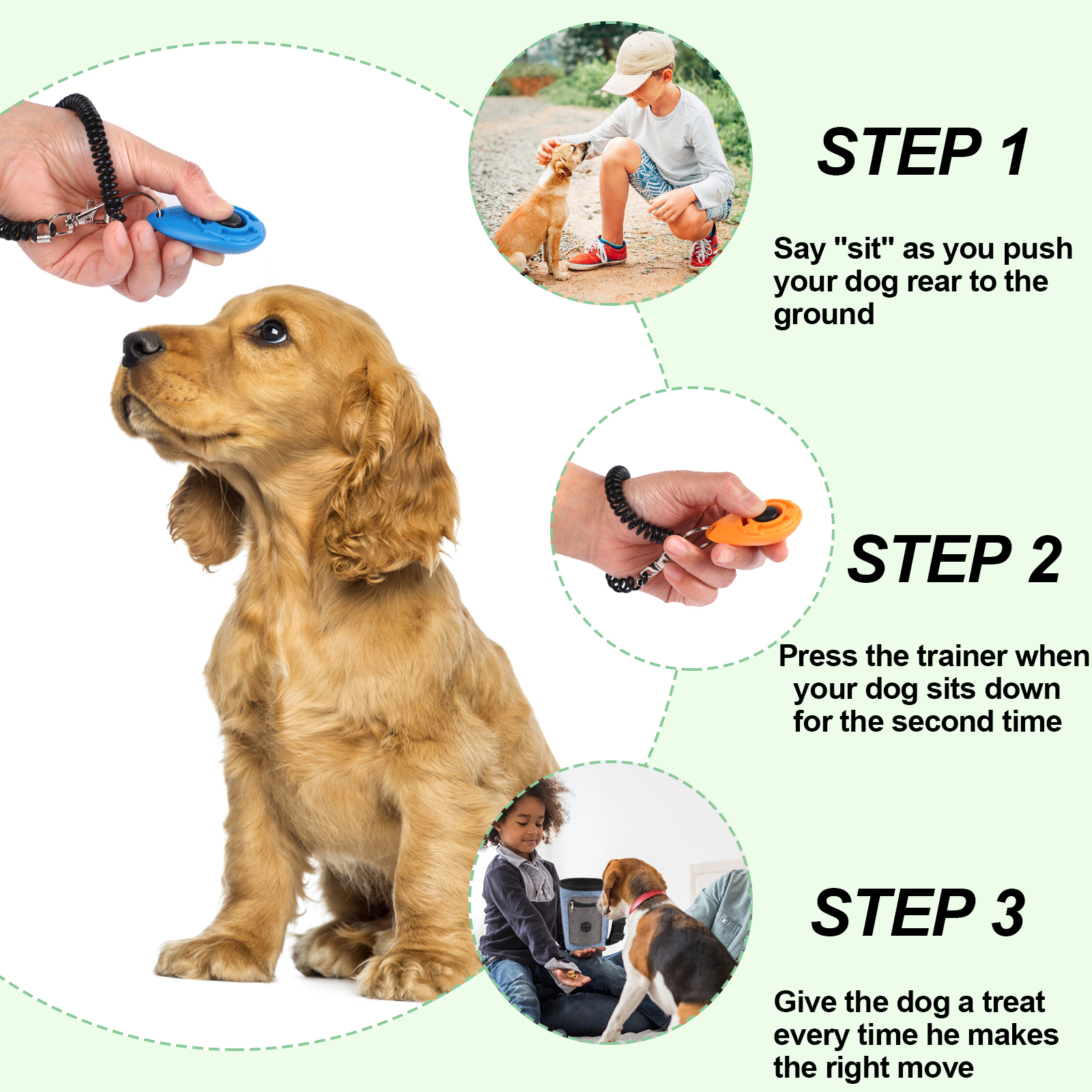 STEP 1

Say "sit" as you push your dog rear to the ground

STEP 2

Press the trainer when your dog sits down for the second time

STEP 3

Give the dog a treat every time he makes the right move