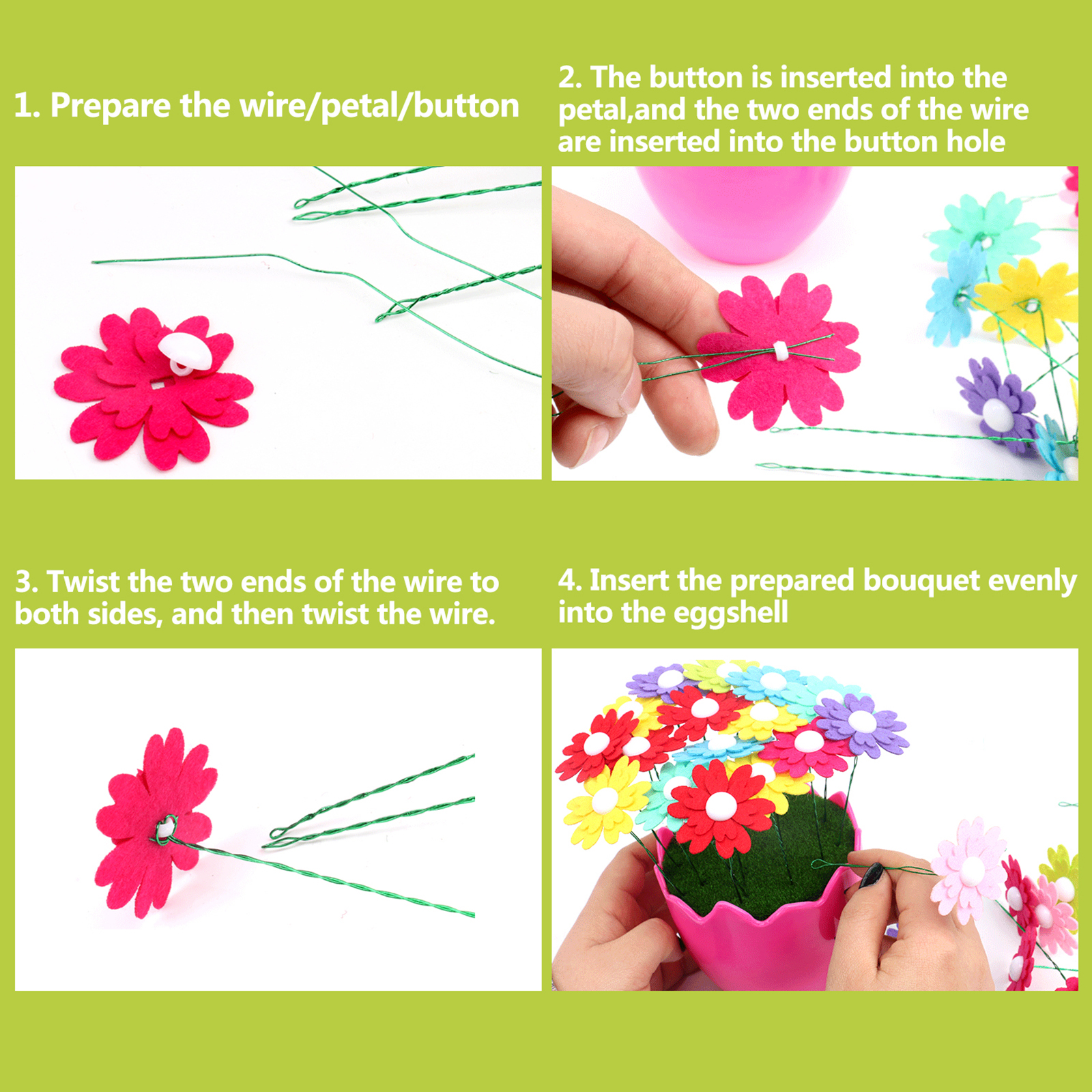 1. Prepare the wire/petal/button

2. The button is inserted into the petal,and the two ends of the wire are inserted into the button hole

3. Twist the two ends of the wire to both sides, and then twist the wire.

4. Insert the prepared bouquet evenly into the eggshell