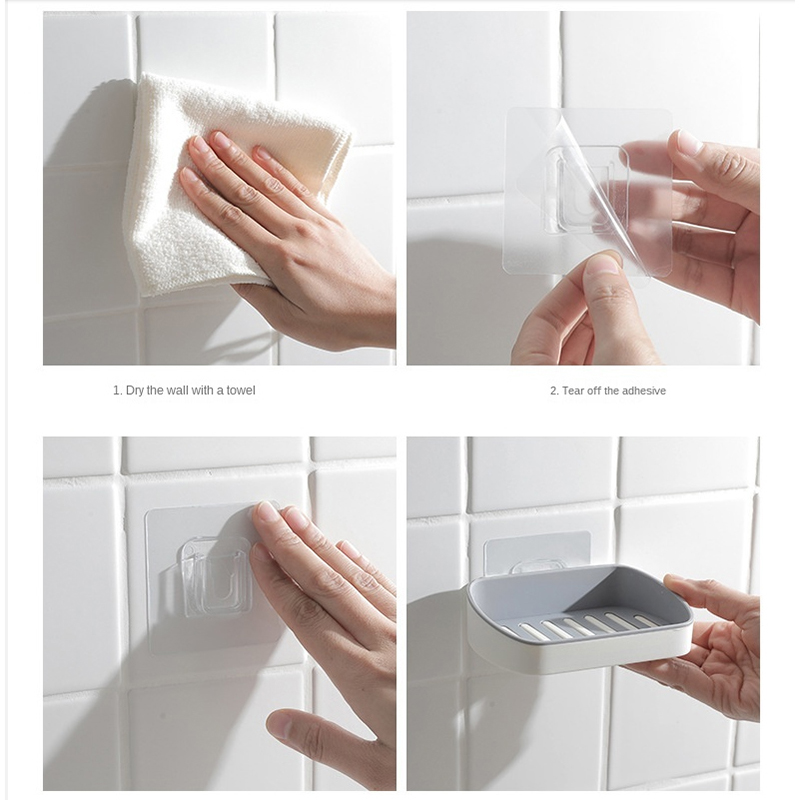 1. Dry the wall with a towel

2. Tear off the adhesive