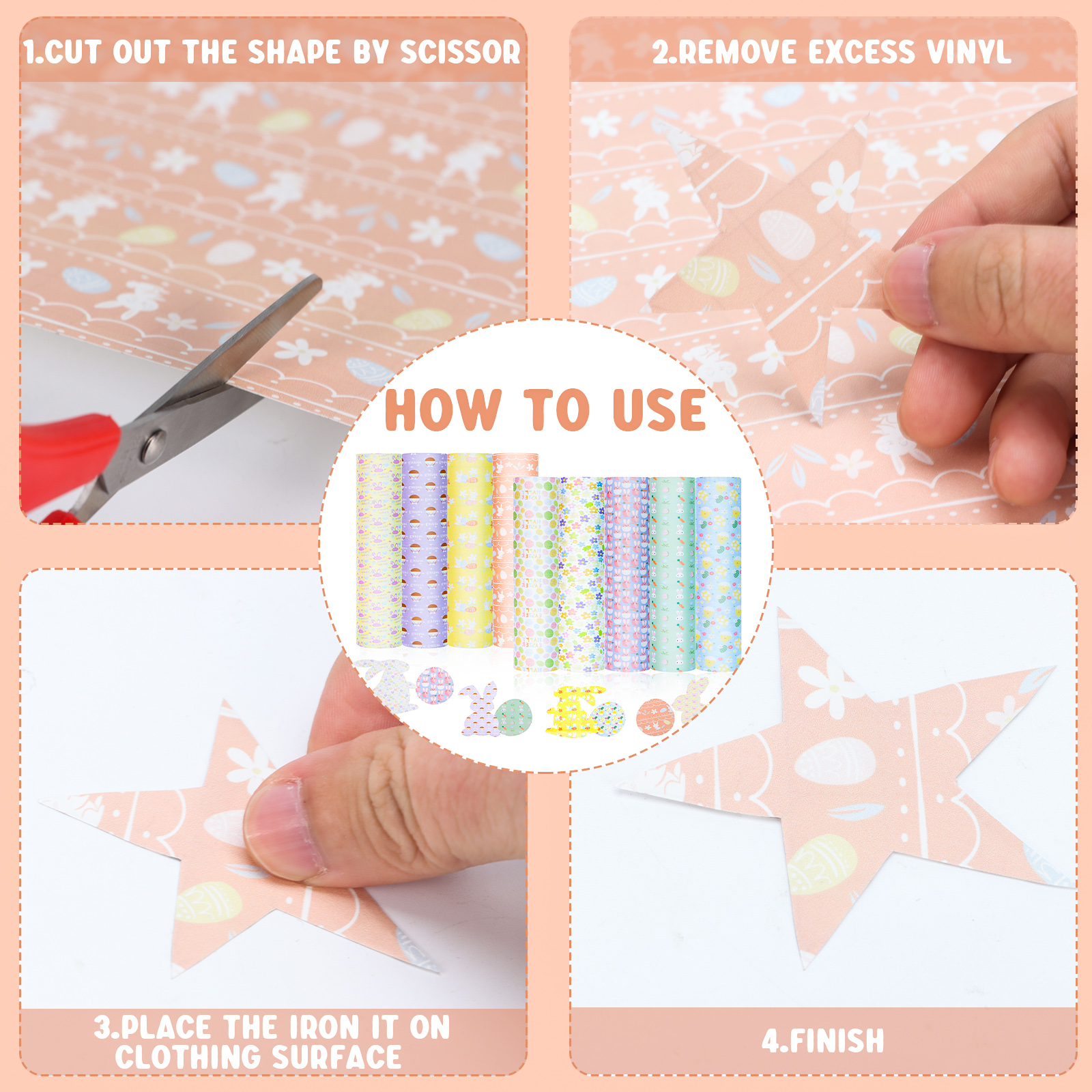 1.CUT OUT THE SHAPE BY SCISSOR

2.REMOVE EXCESS VINYL

HOW TO USE

3.PLACE THE IRON IT ON CLOTHING SURFACE

4.FINISH