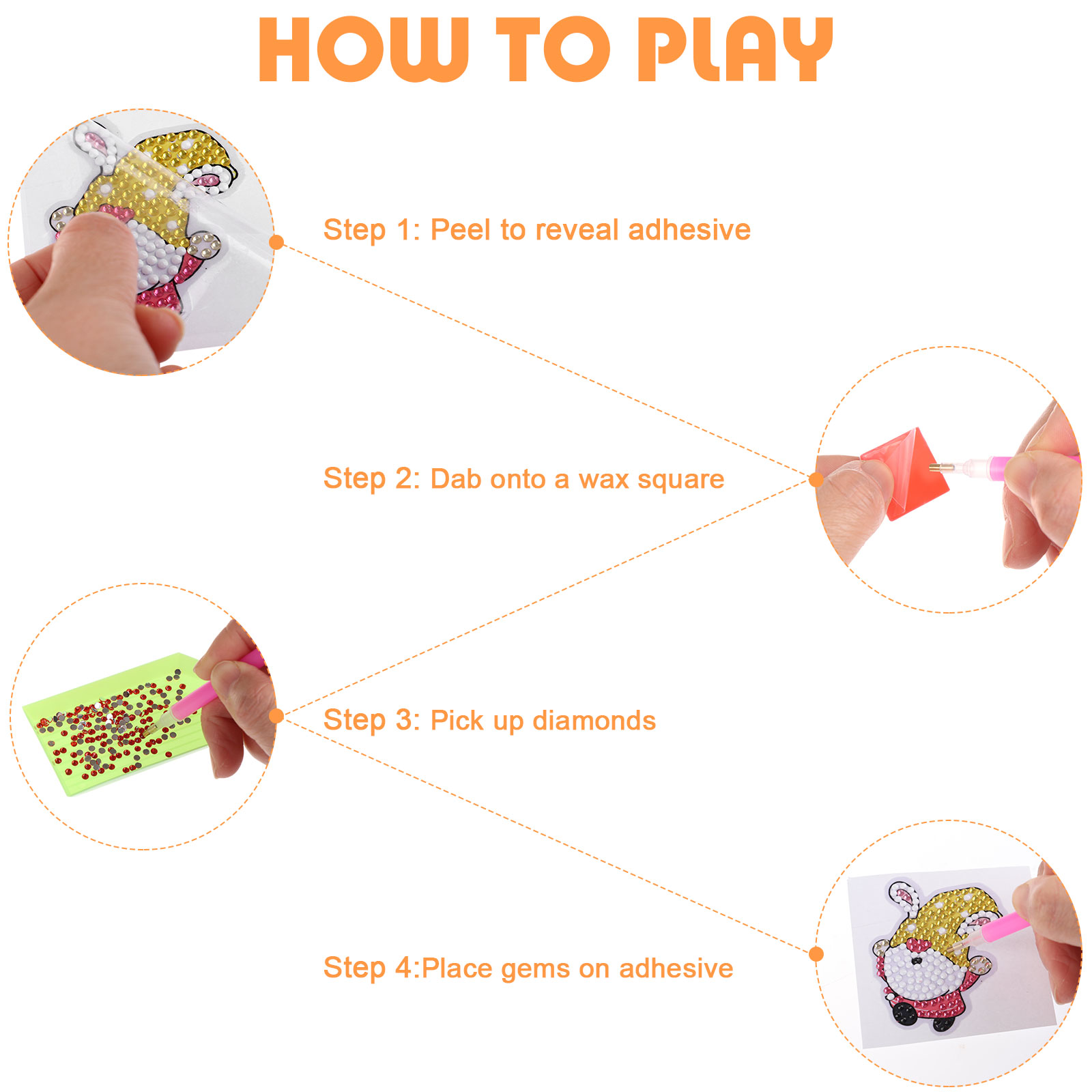 HOW TO PLAY

Step 1: Peel to reveal adhesive

Step 2: Dab onto a wax square

Step 3: Pick up diamonds

Step 4:Place gems on adhesive